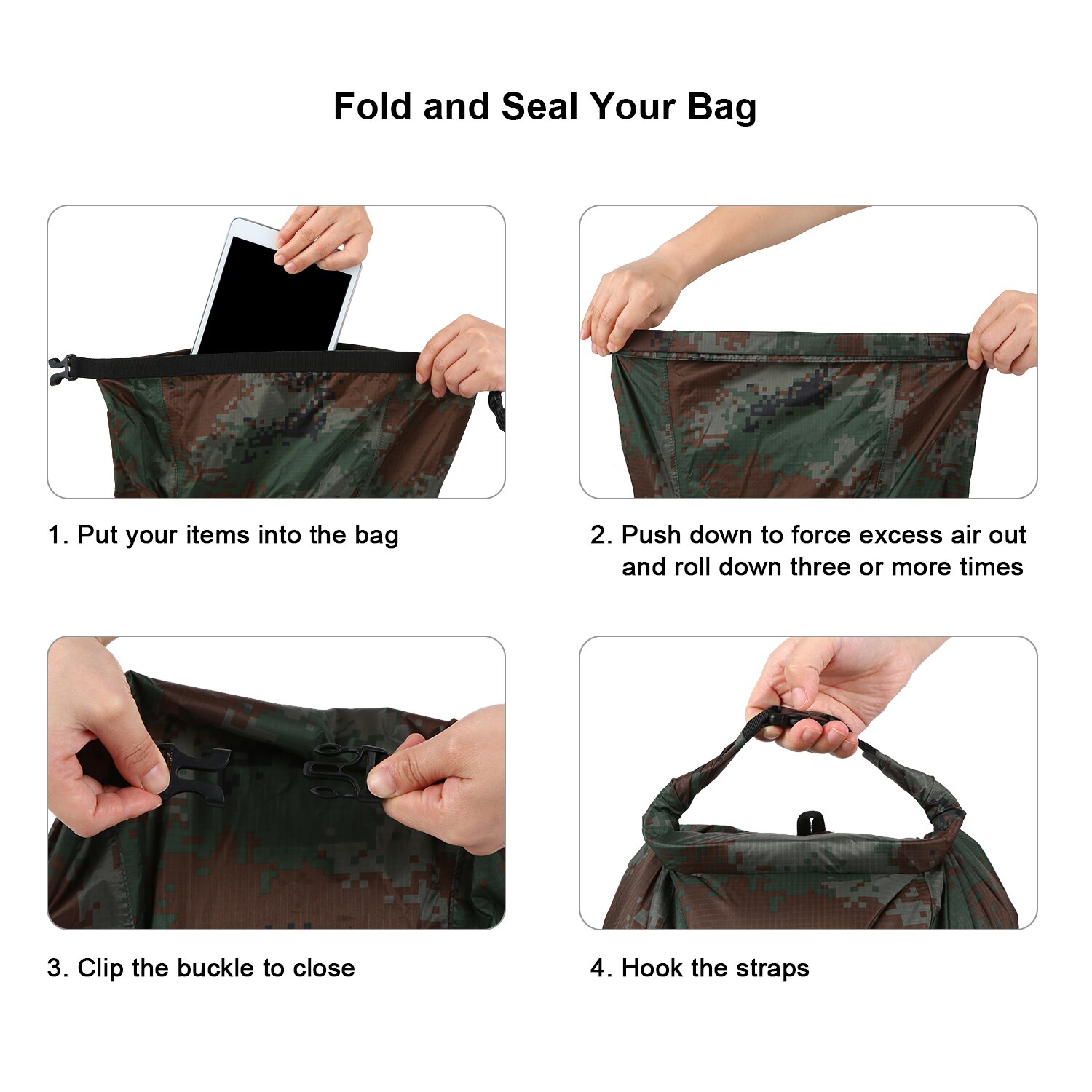 Fold and Seal Your Bag

1. Put your items into the bag

2. Push down to force excess air out and roll down three or more times

3. Clip the buckle to close

4. Hook the straps