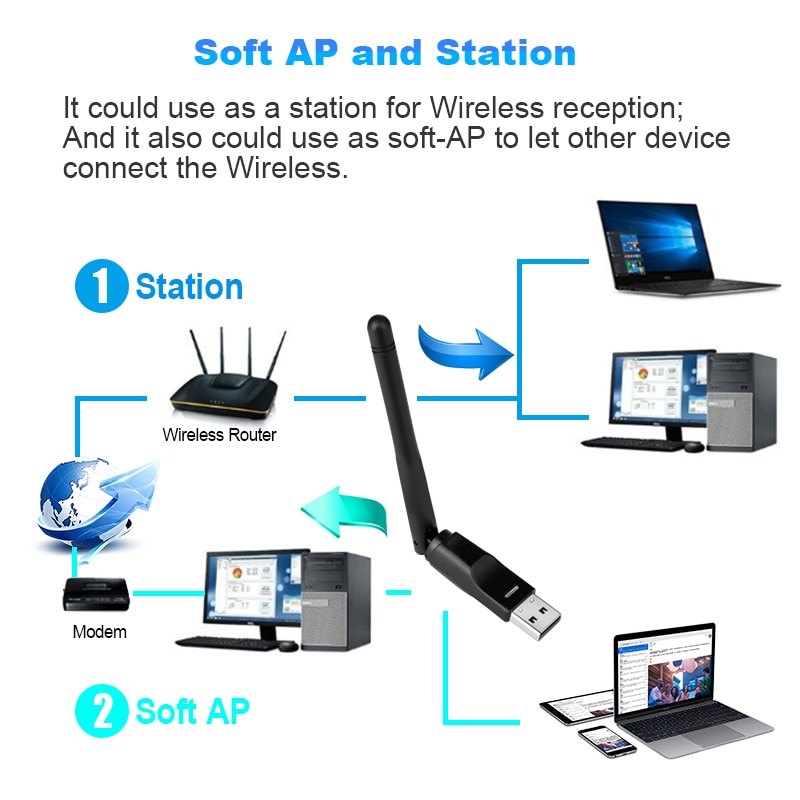 Soft AP and Station

It could use as a station for Wireless reception; And it also could use as soft-AP to let other device connect the Wireless.

1 Station

Wireless Router

Modem

2 Soft AP