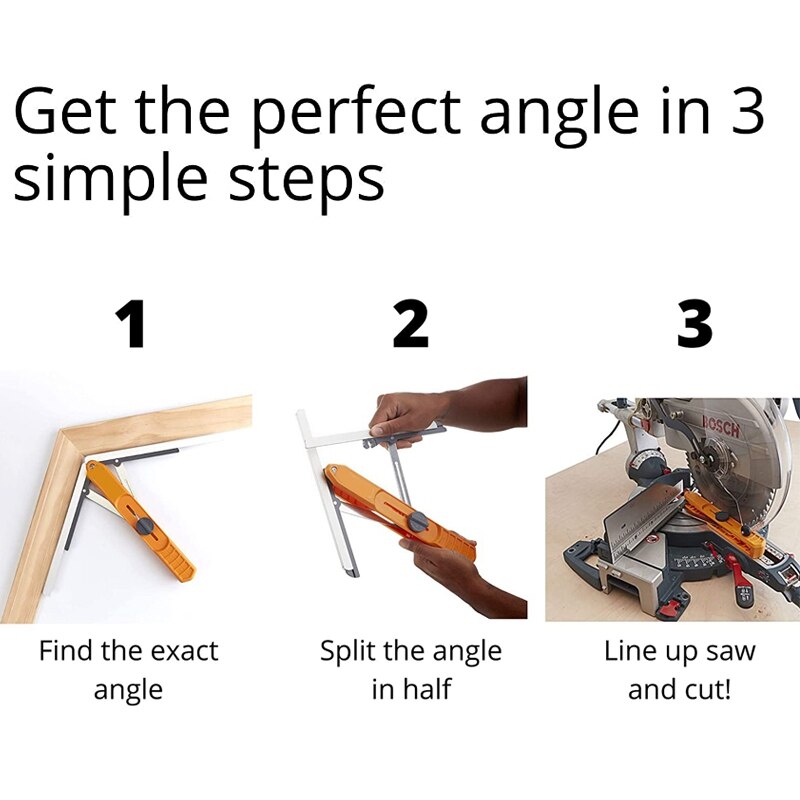 Get the perfect angle in 3 simple steps

1

Find the exact angle

2

Split the angle in half

3

BOSCH

Line up saw and cut!