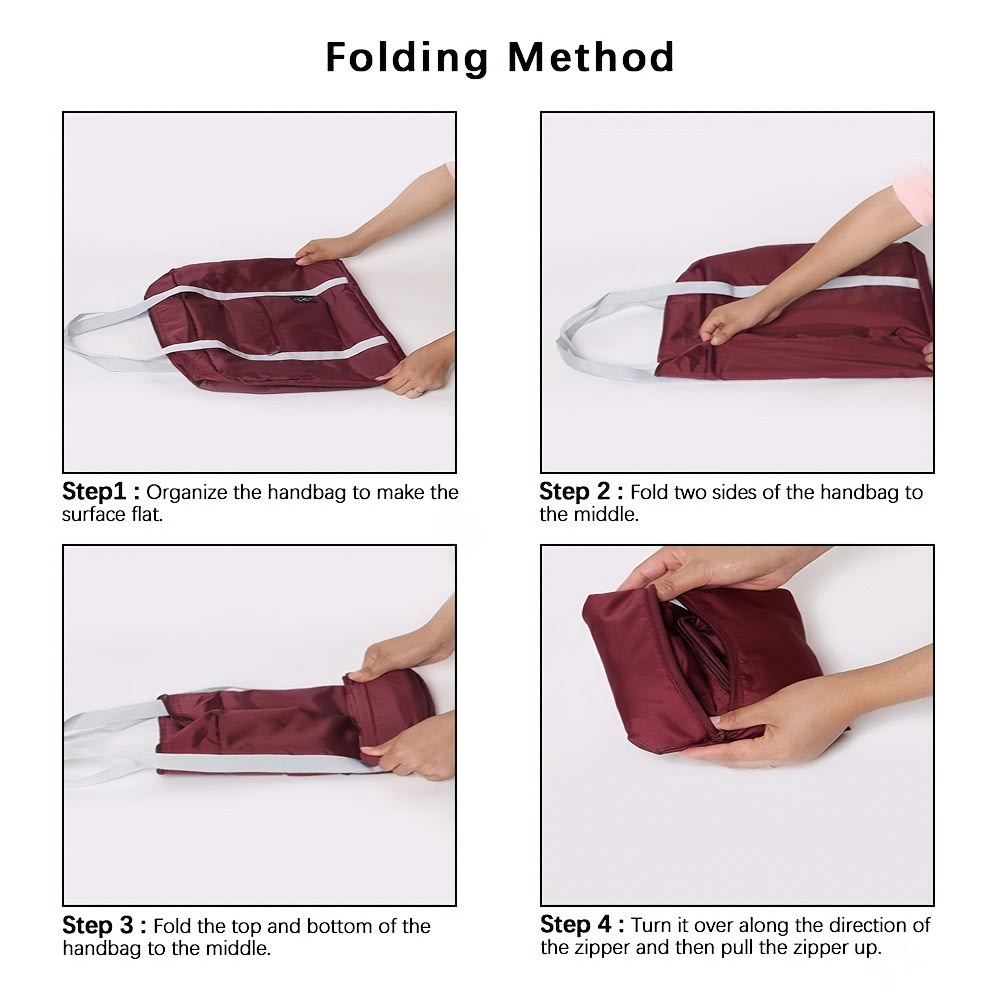 Folding Method

Step1 : Organize the handbag to make the surface flat.

Step 2 : Fold two sides of the handbag to the middle.

Step 3 : Fold the top and bottom of the handbag to the middle.

Step 4 : Turn it over along the direction of the zipper and then pull the zipper up.