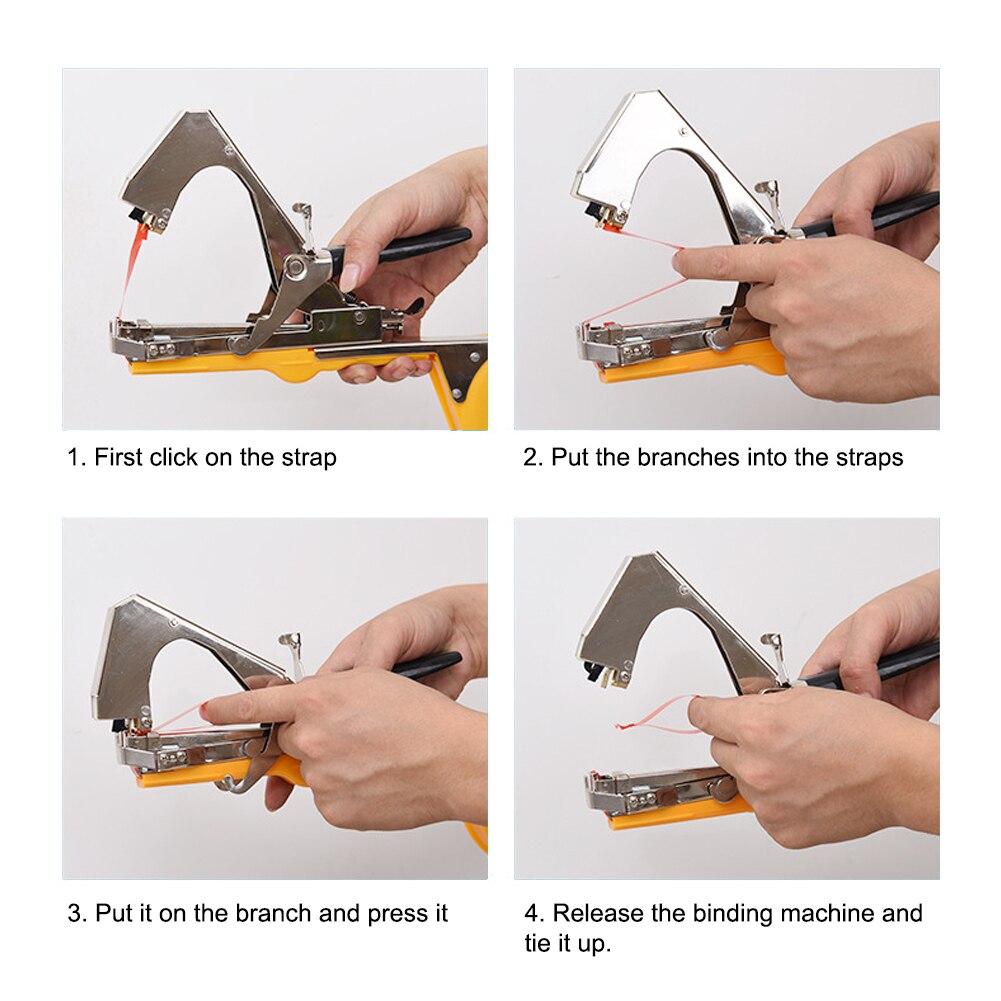 1. First click on the strap

2. Put the branches into the straps

3. Put it on the branch and press it

4. Release the binding machine and tie it up.