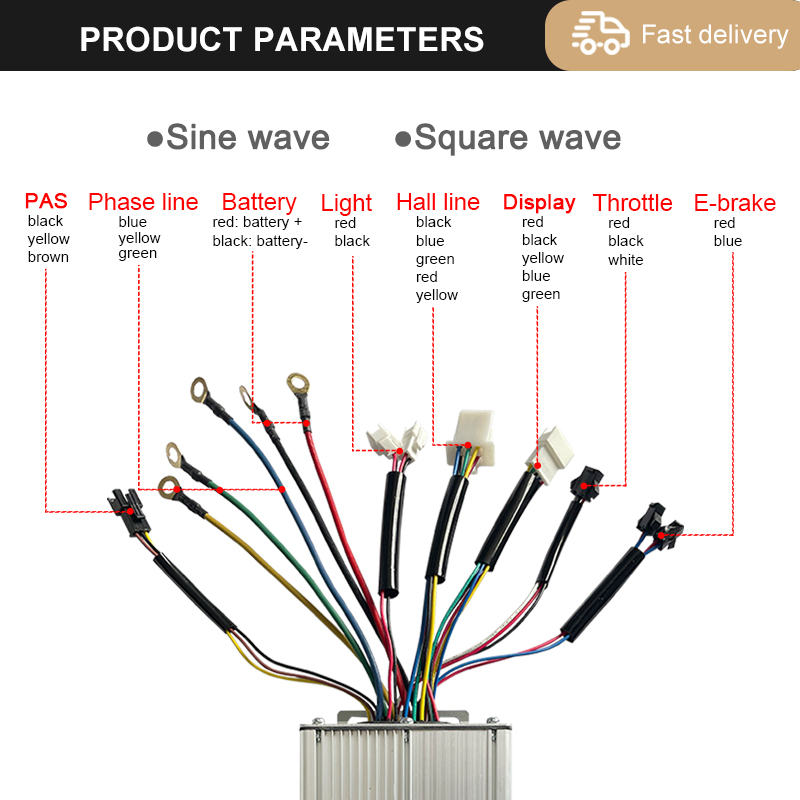 PRODUCT PARAMETERS

Fast delivery

●Sine wave ●Square wave

PAS
black
yellow
brown

Phase line
blue
yellow
green

Battery
red: battery +
black: battery-

Light
red
black

Hall line
black
blue
green
red
yellow

Display
red
black
yellow
blue
green

Throttle
red
black
white

E-brake
red
blue