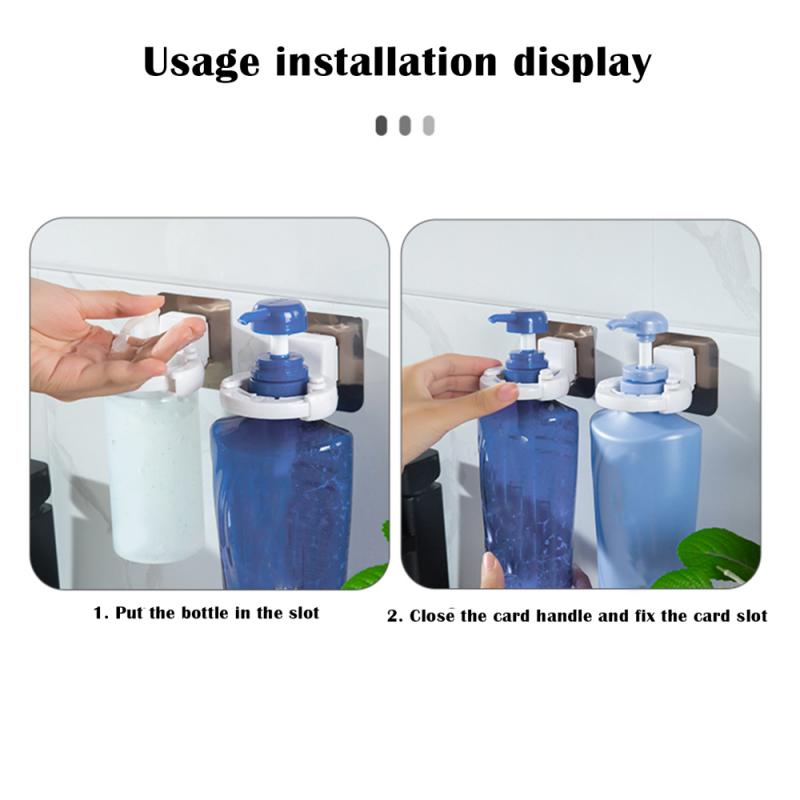 Usage installation display

1. Put the bottle in the slot

2. Close the card handle and fix the card slot