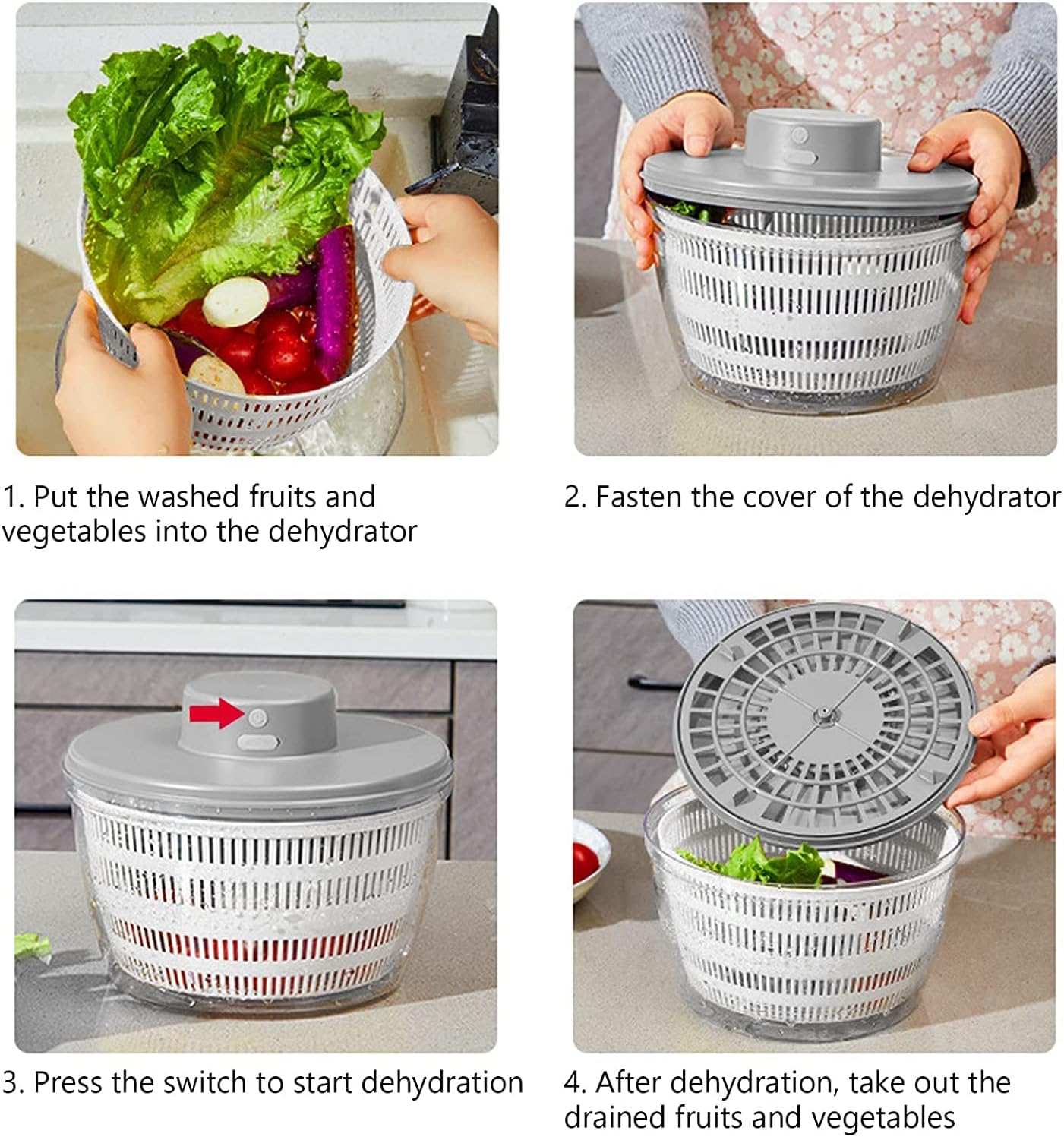 1. Put the washed fruits and vegetables into the dehydrator

2. Fasten the cover of the dehydrator

3. Press the switch to start dehydration

4. After dehydration, take out the drained fruits and vegetables