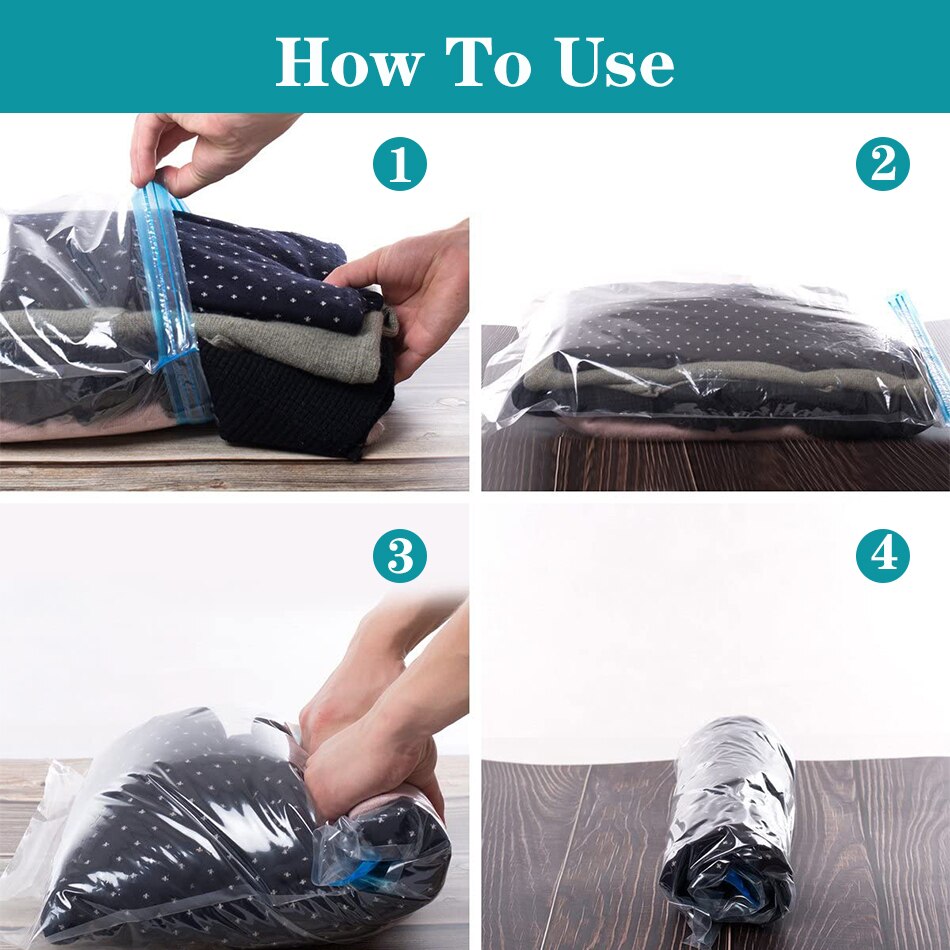 How To Use

1

2

3

4