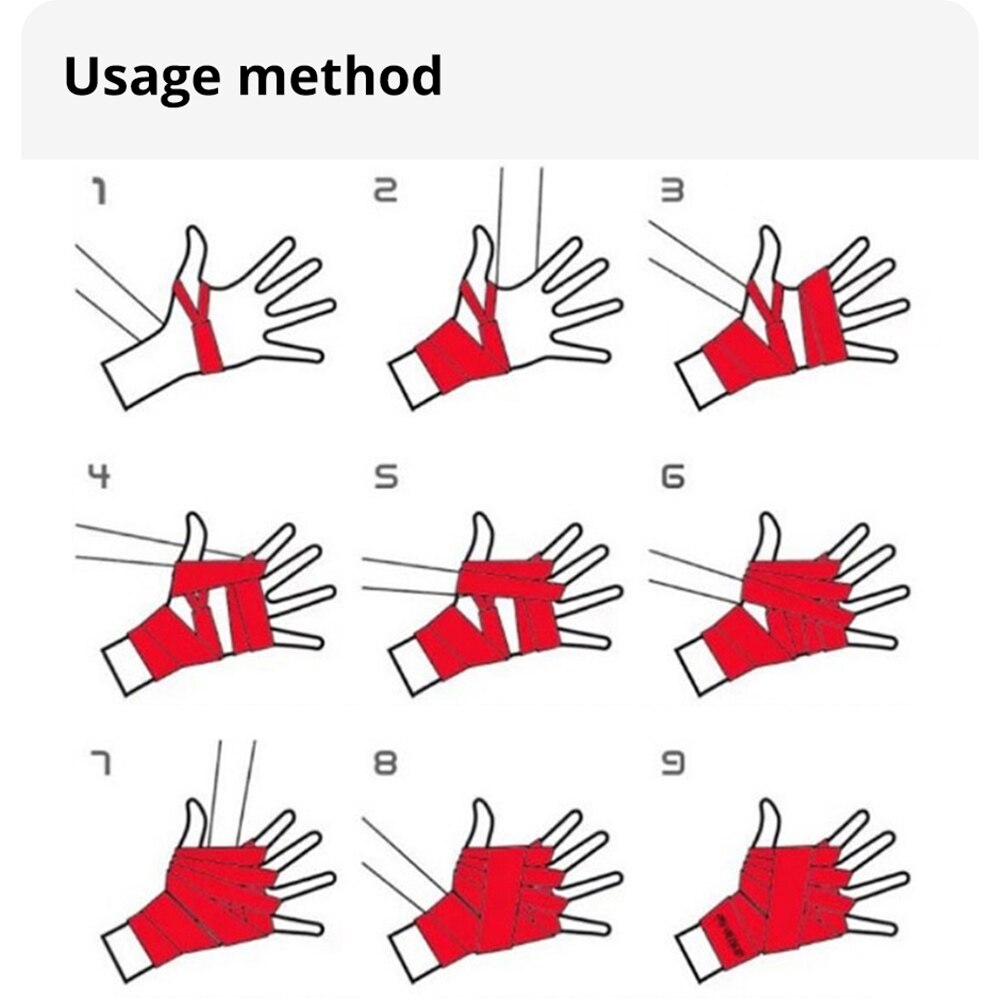 Usage method

1

2

3

4

5

6

7

8

9