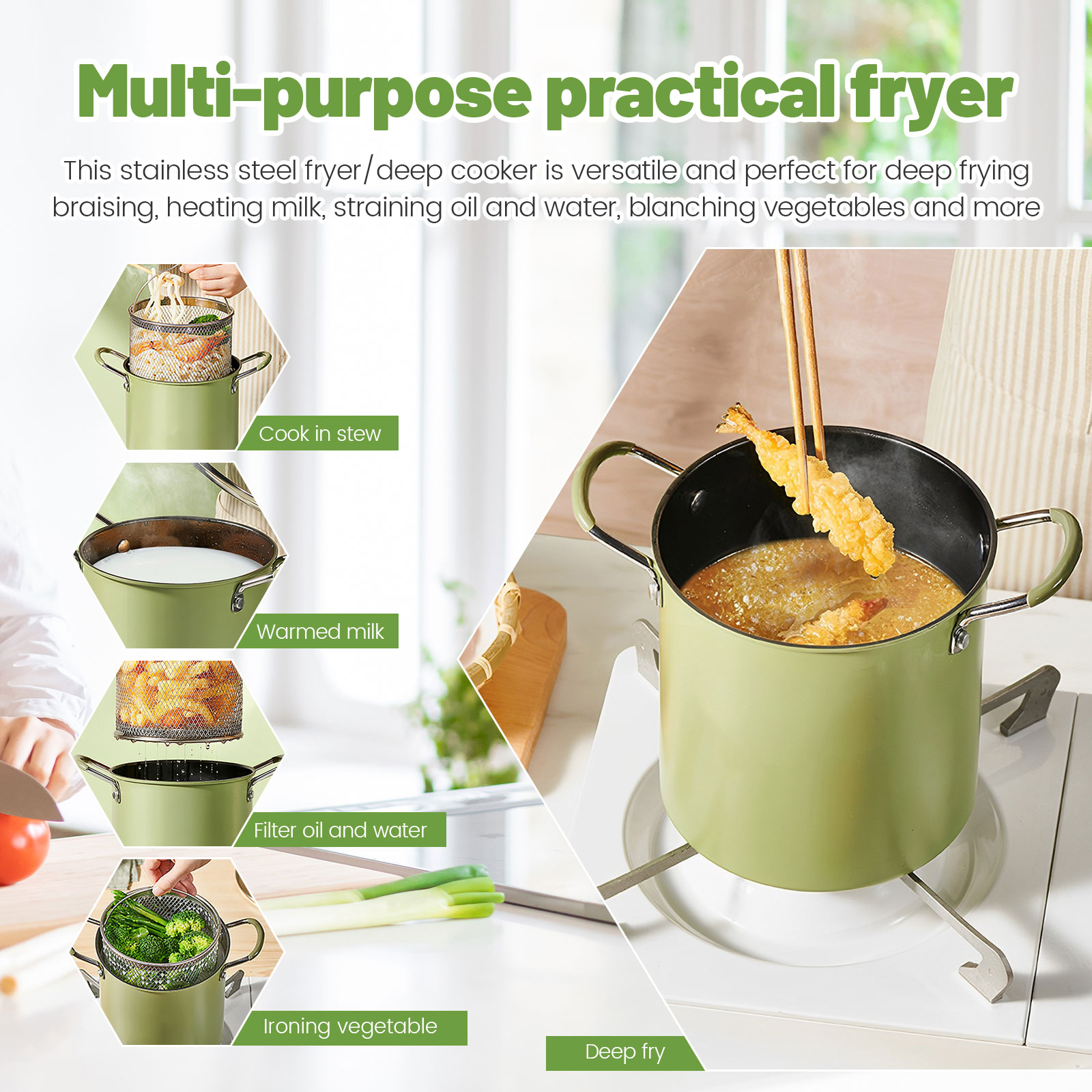 Multi-purpose practical fryer

This stainless steel fryer/deep cooker is versatile and perfect for deep frying braising, heating milk, straining oil and water, blanching vegetables and more

Cook in stew

Warmed milk

Filter oil and water

Ironing vegetable

Deep fry