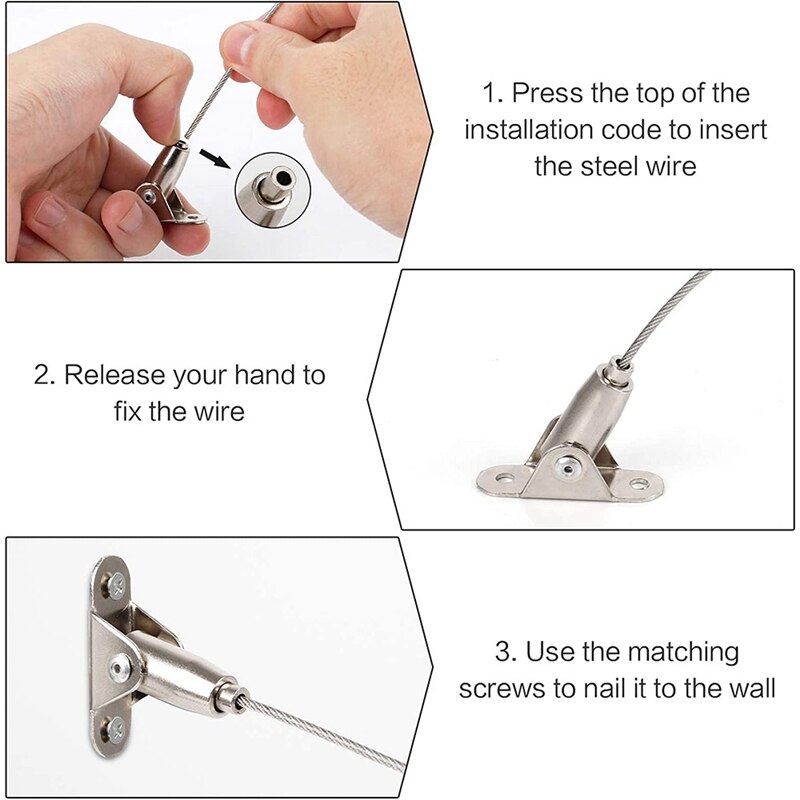 1. Press the top of the installation code to insert the steel wire

2. Release your hand to fix the wire

3. Use the matching screws to nail it to the wall