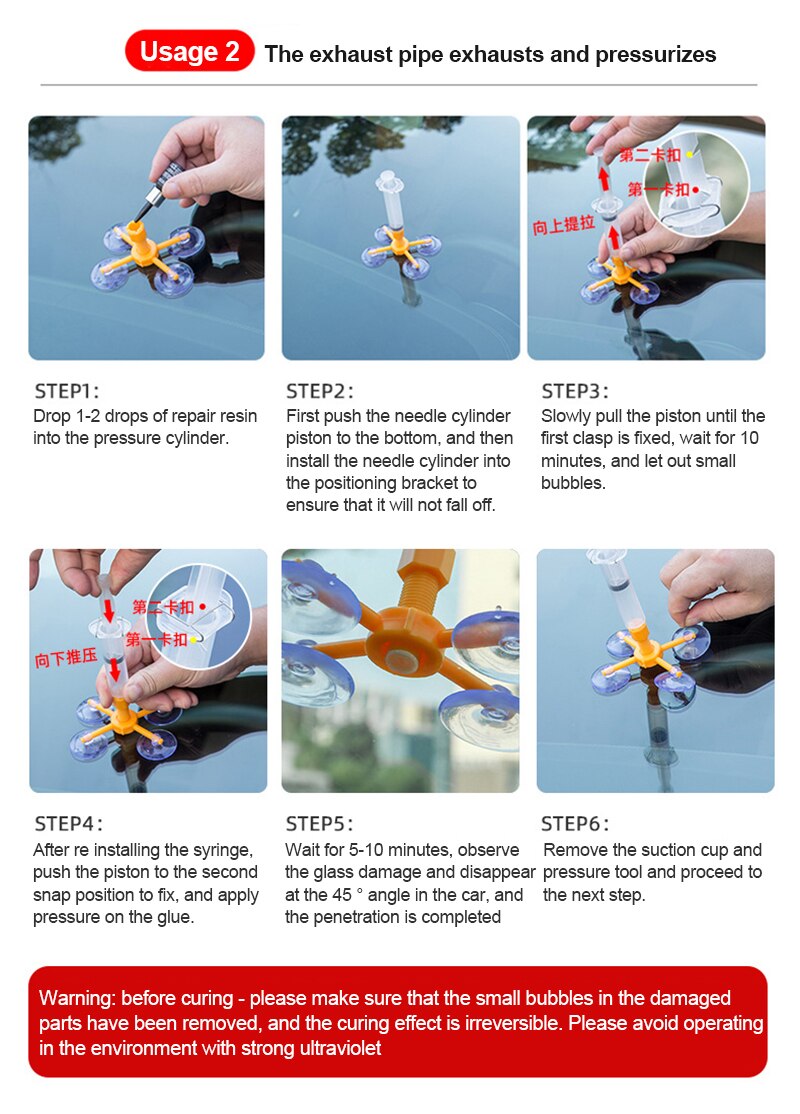 Usage 2 The exhaust pipe exhausts and pressurizes

第二卡扣
第一卡扣
向上提拉

STEP1:
Drop 1-2 drops of repair resin into the pressure cylinder.

STEP2:
First push the needle cylinder piston to the bottom, and then install the needle cylinder into the positioning bracket to ensure that it will not fall off.

STEP3:
Slowly pull the piston until the first clasp is fixed, wait for 10 minutes, and let out small bubbles.

第二卡扣
第一卡扣
向下推压

STEP4:
After re installing the syringe, push the piston to the second snap position to fix, and apply pressure on the glue.

STEP5:
Wait for 5-10 minutes, observe the glass damage and disappear at the 45 ° angle in the car, and the penetration is completed

STEP6:
Remove the suction cup and pressure tool and proceed to the next step.

Warning: before curing - please make sure that the small bubbles in the damaged parts have been removed, and the curing effect is irreversible. Please avoid operating in the environment with strong ultraviolet