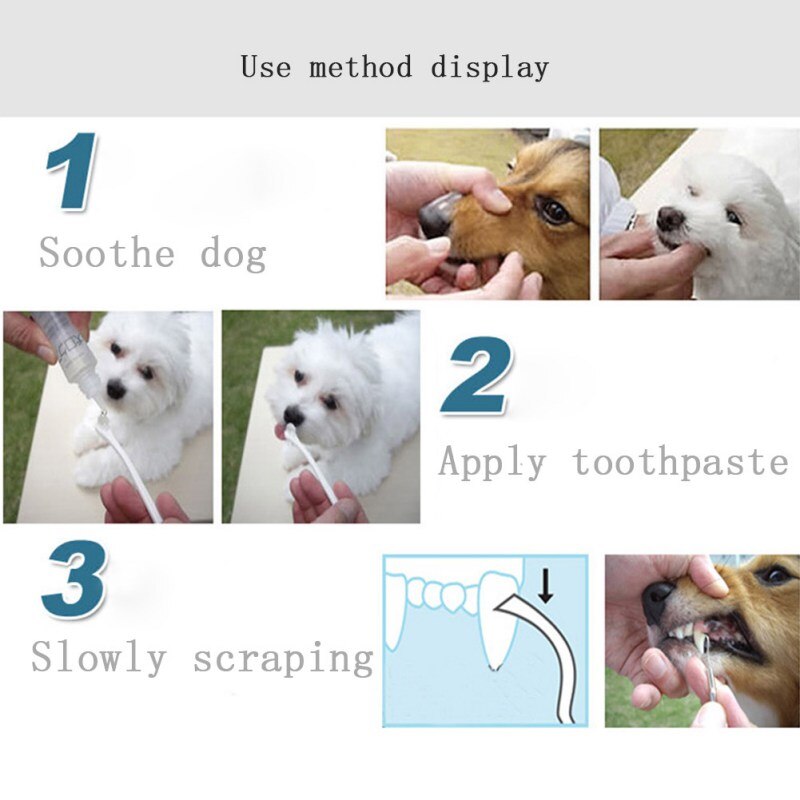 Use method display

1
Soothe dog

2
Apply toothpaste

3
Slowly scraping