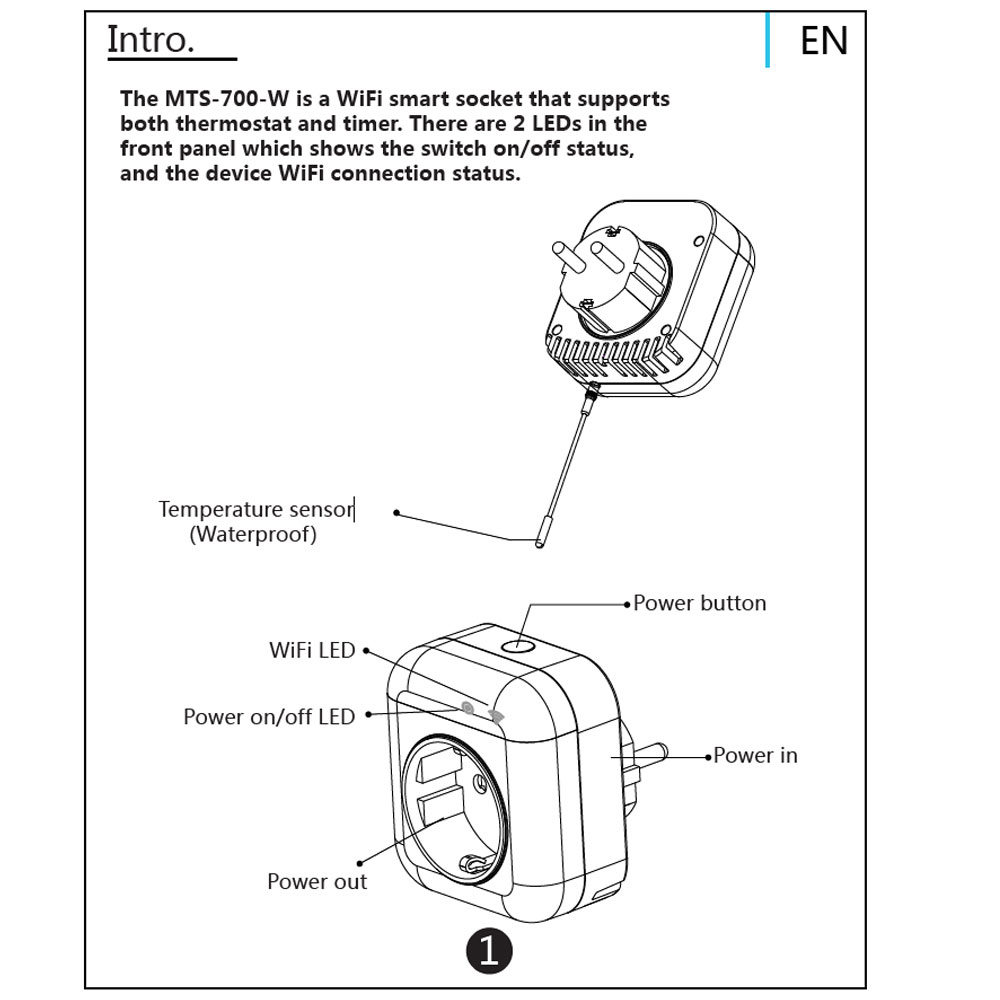 Intro.

EN

The MTS-700-W is a WiFi smart socket that supports both thermostat and timer. There are 2 LEDs in the front panel which shows the switch on/off status, and the device WiFi connection status.

Temperature sensor (Waterproof)

Power button

WiFi LED

Power on/off LED

Power in

Power out

1