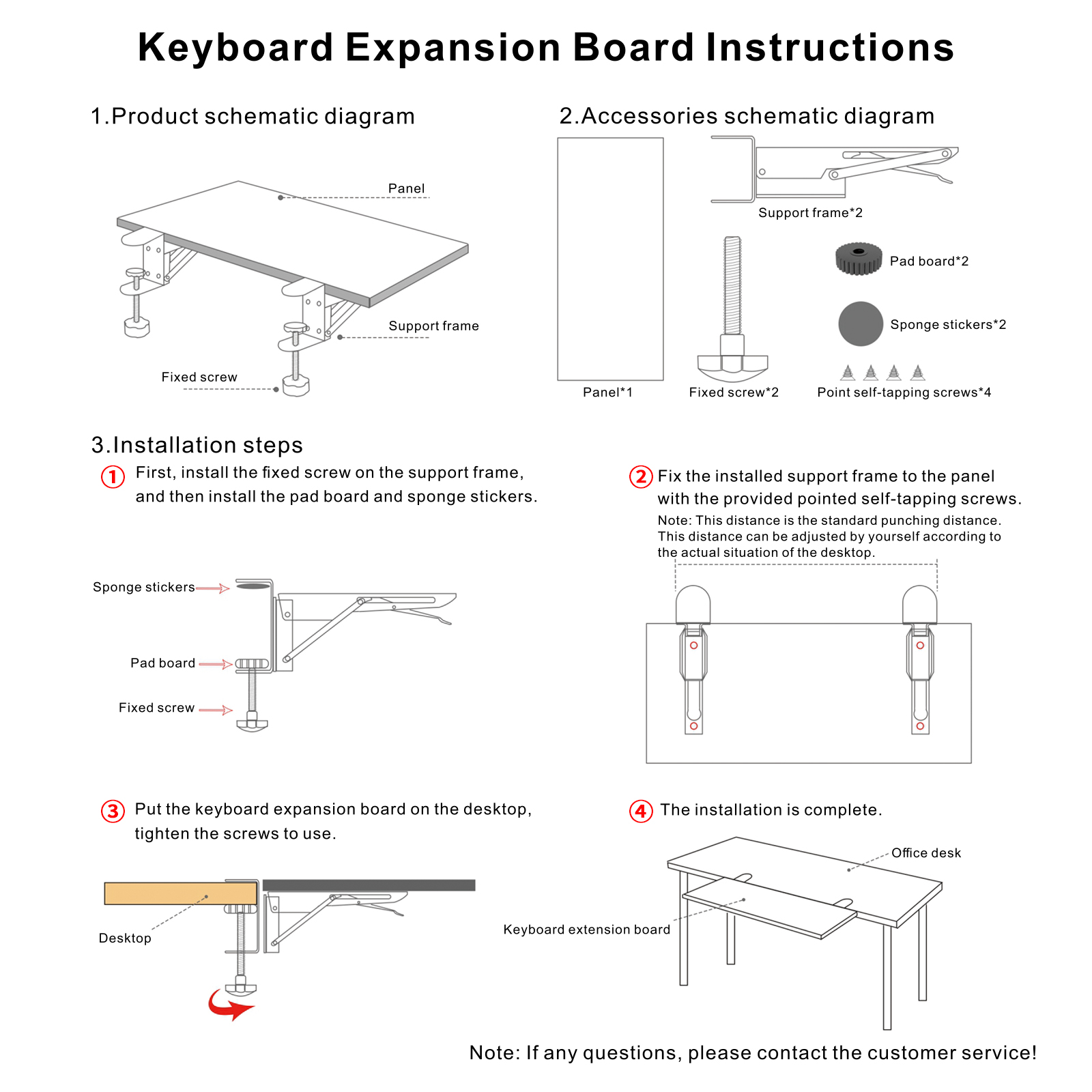 Keyboard Expansion Board Instructions

1.Product schematic diagram

Panel

Support frame

Fixed screw

2.Accessories schematic diagram

Support frame*2

Pad board*2

Sponge stickers*2

Panel*1

Fixed screw*2

Point self-tapping screws*4

3.Installation steps

1 First, install the fixed screw on the support frame, and then install the pad board and sponge stickers.

Sponge stickers

Pad board

Fixed screw

2 Fix the installed support frame to the panel with the provided pointed self-tapping screws.

Note: This distance is the standard punching distance. This distance can be adjusted by yourself according to the actual situation of the desktop.

3 Put the keyboard expansion board on the desktop, tighten the screws to use.

Desktop

4 The installation is complete.

Office desk

Keyboard extension board

Note: If any questions, please contact the customer service!