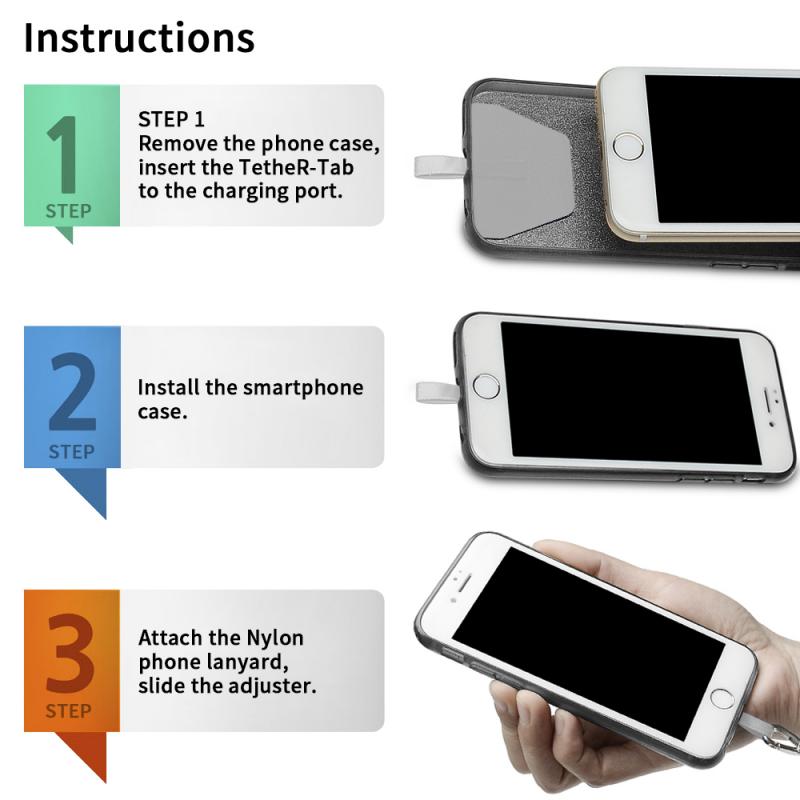 Instructions

1
STEP

STEP 1
Remove the phone case, insert the TetheR-Tab to the charging port.

2
STEP

Install the smartphone case.

3
STEP

Attach the Nylon phone lanyard, slide the adjuster.