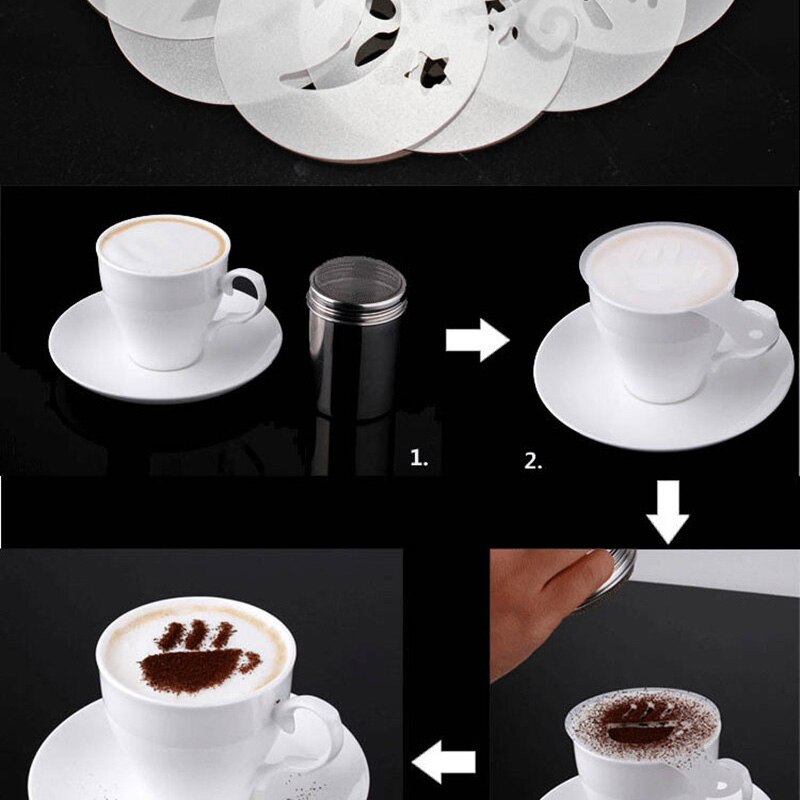 1.

2.