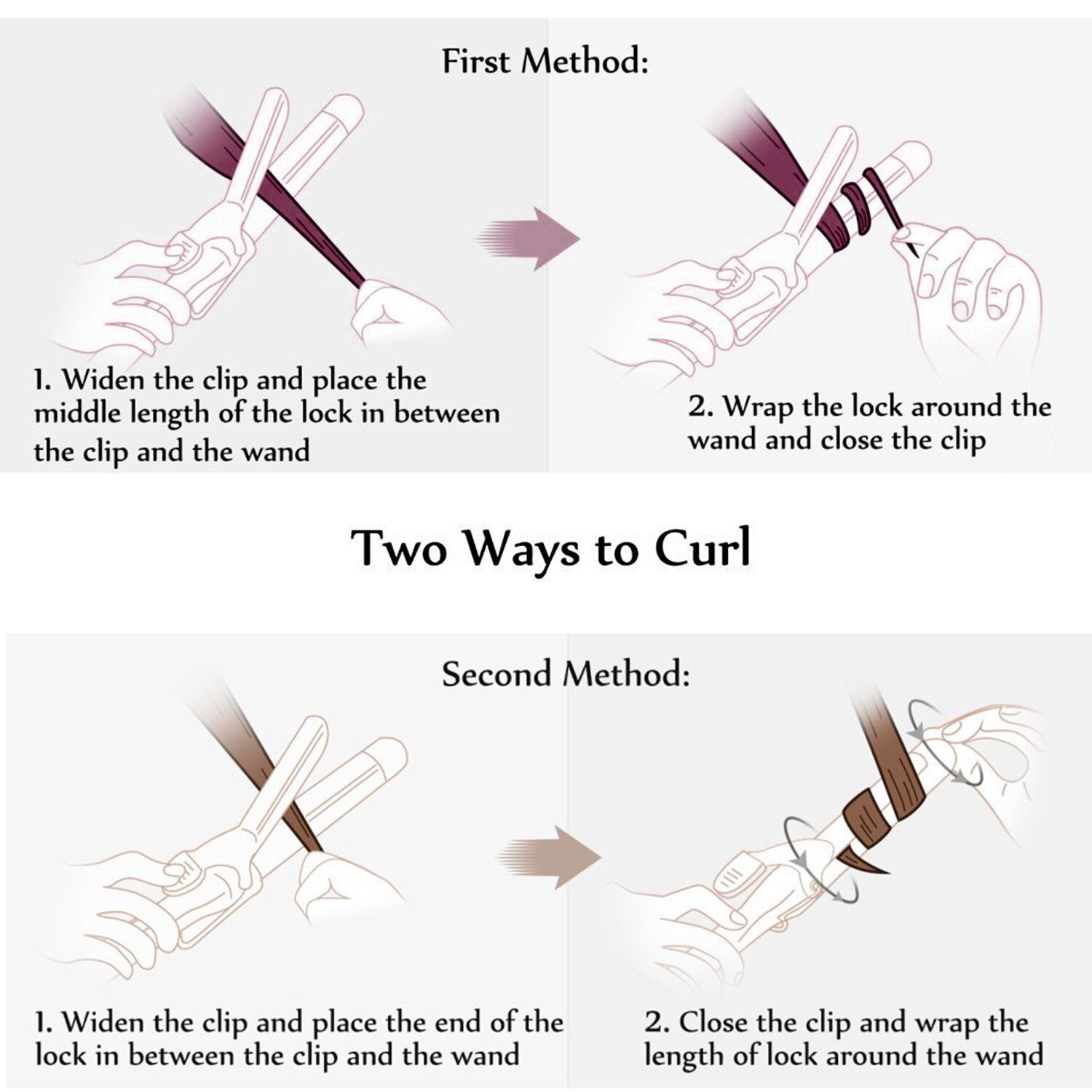 First Method:

1. Widen the clip and place the middle length of the lock in between the clip and the wand

2. Wrap the lock around the wand and close the clip

Two Ways to Curl

Second Method:

1. Widen the clip and place the end of the lock in between the clip and the wand

2. Close the clip and wrap the length of lock around the wand