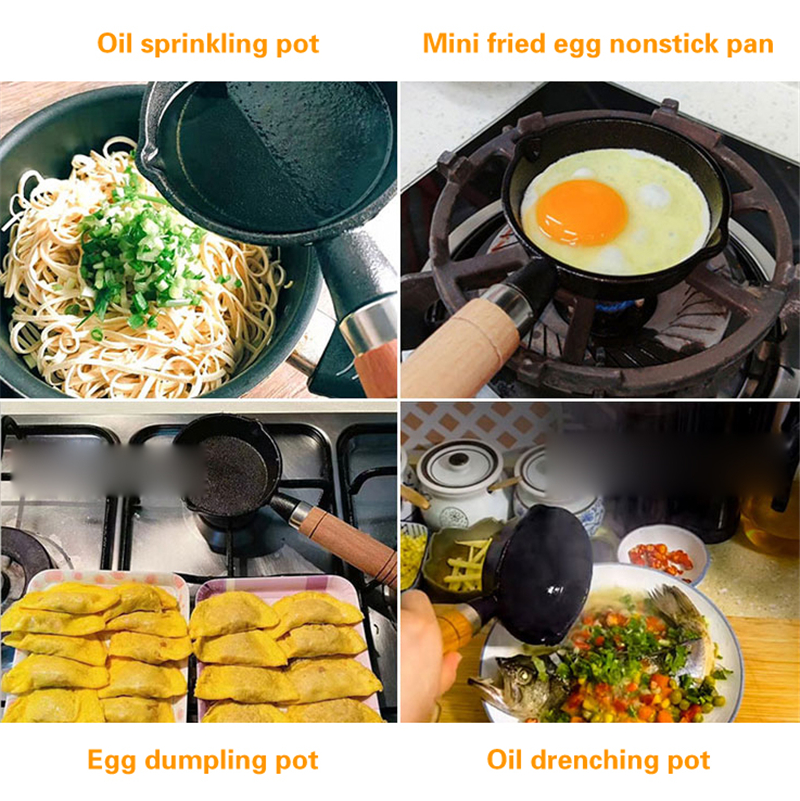 Oil sprinkling pot

Mini fried egg nonstick pan

Egg dumpling pot

Oil drenching pot