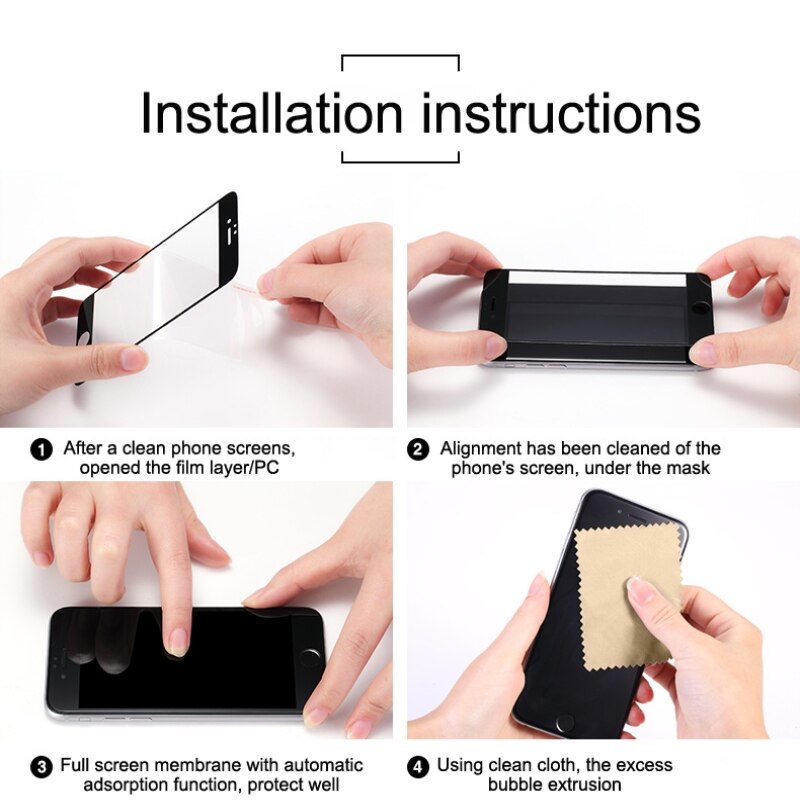 Installation instructions

1 After a clean phone screens, opened the film layer/PC

2 Alignment has been cleaned of the phone's screen, under the mask

3 Full screen membrane with automatic adsorption function, protect well

4 Using clean cloth, the excess bubble extrusion