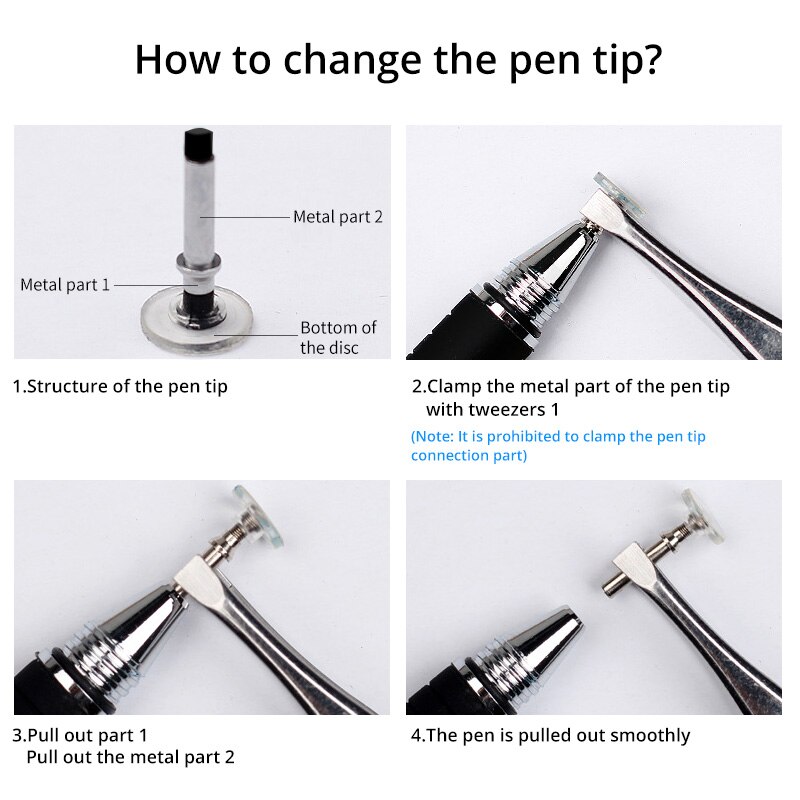 How to change the pen tip?

Metal part 2

Metal part 1

Bottom of the disc

1.Structure of the pen tip

2.Clamp the metal part of the pen tip with tweezers 1

(Note: It is prohibited to clamp the pen tip connection part)

3.Pull out part 1
Pull out the metal part 2

4.The pen is pulled out smoothly