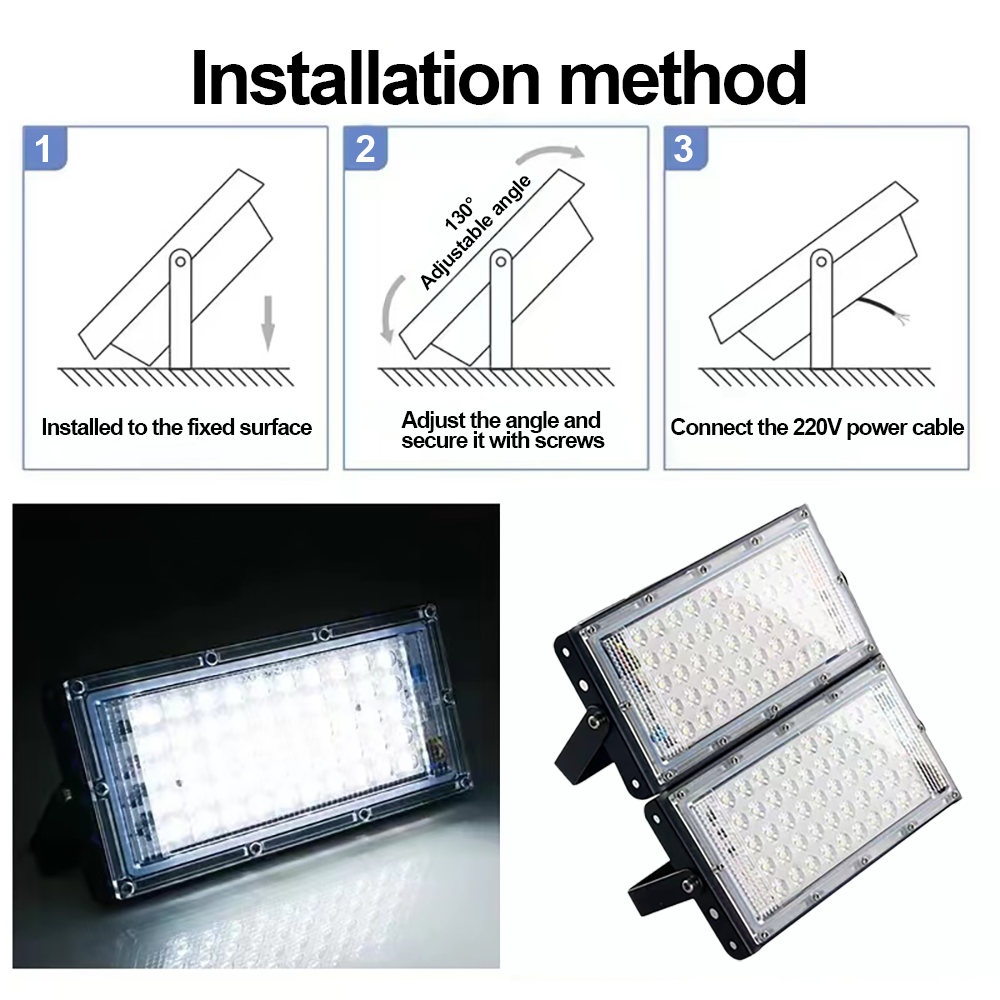 Installation method

1

Installed to the fixed surface

2

130°
Adjustable angle

Adjust the angle and secure it with screws

3

Connect the 220V power cable