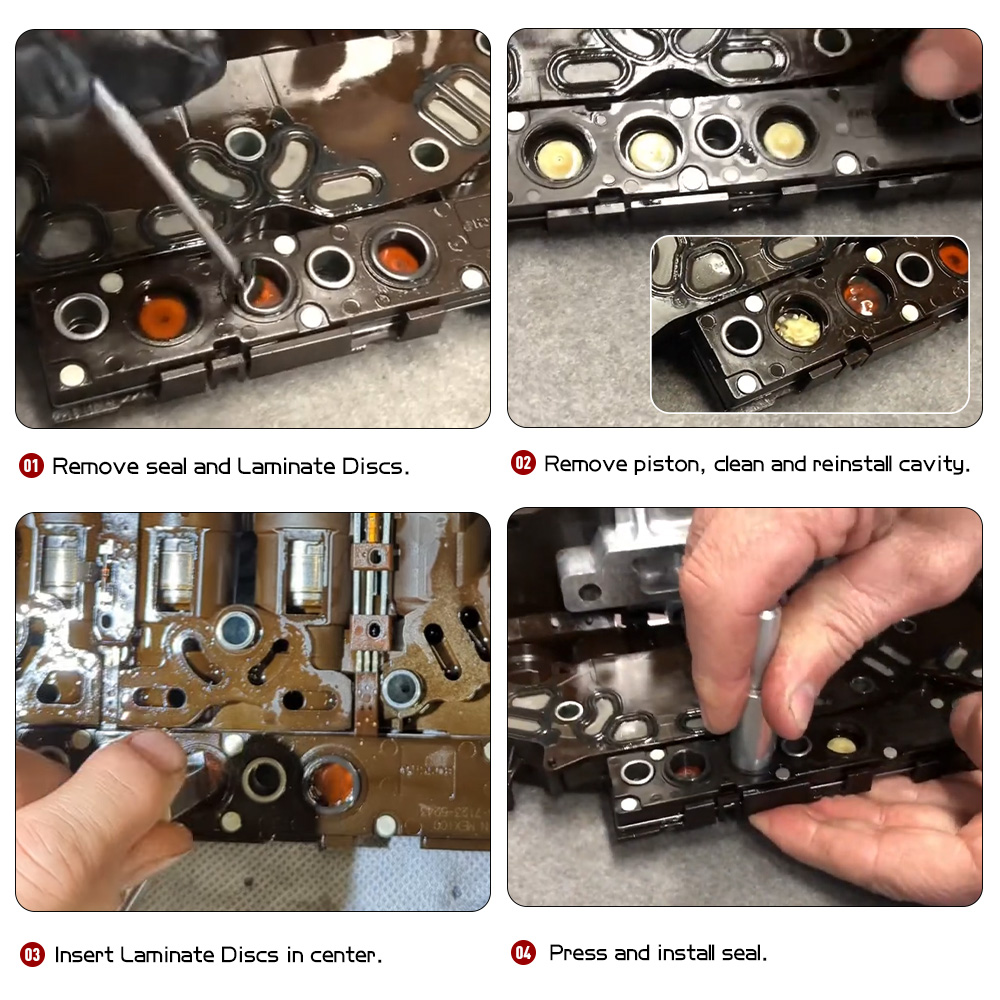 01 Remove seal and Laminate Discs.

02 Remove piston, clean and reinstall cavity.

03 Insert Laminate Discs in center.

04 Press and install seal.