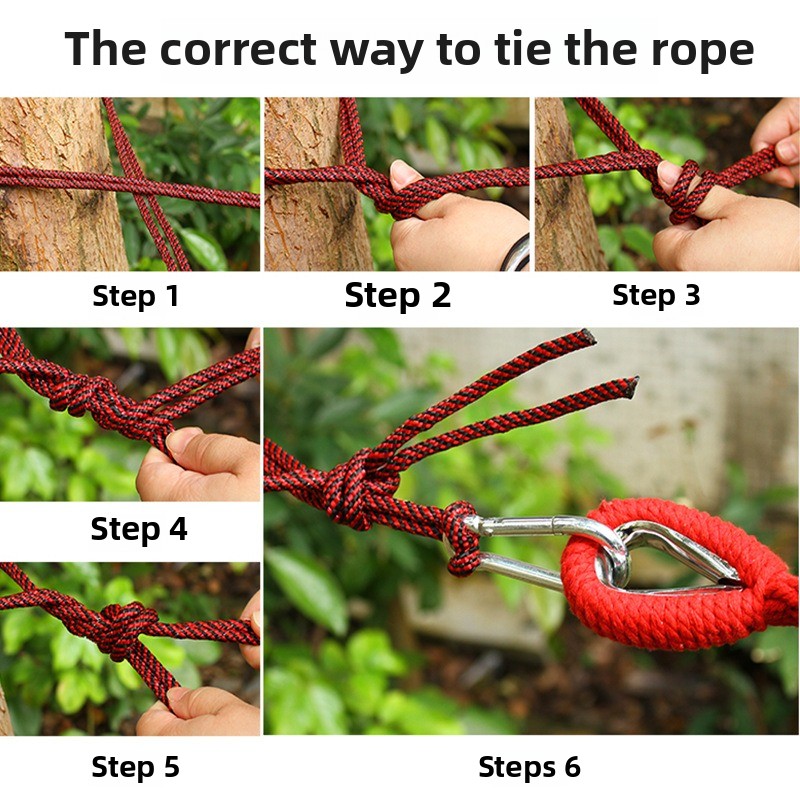 The correct way to tie the rope

Step 1

Step 2

Step 3

Step 4

Step 5

Steps 6