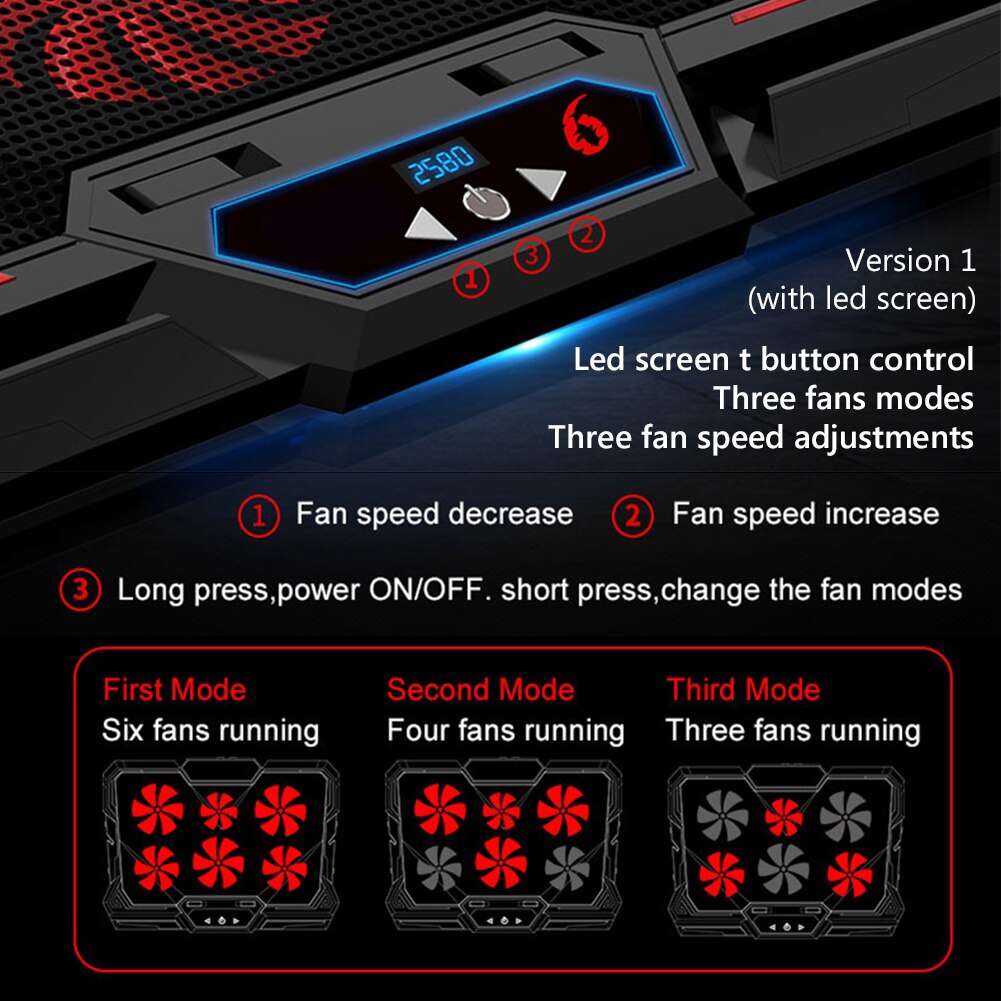 2580

1 3 2

Version 1
(with led screen)

Led screen t button control
Three fans modes
Three fan speed adjustments

① Fan speed decrease ② Fan speed increase

③ Long press,power ON/OFF. short press,change the fan modes

First Mode
Six fans running

Second Mode
Four fans running

Third Mode
Three fans running