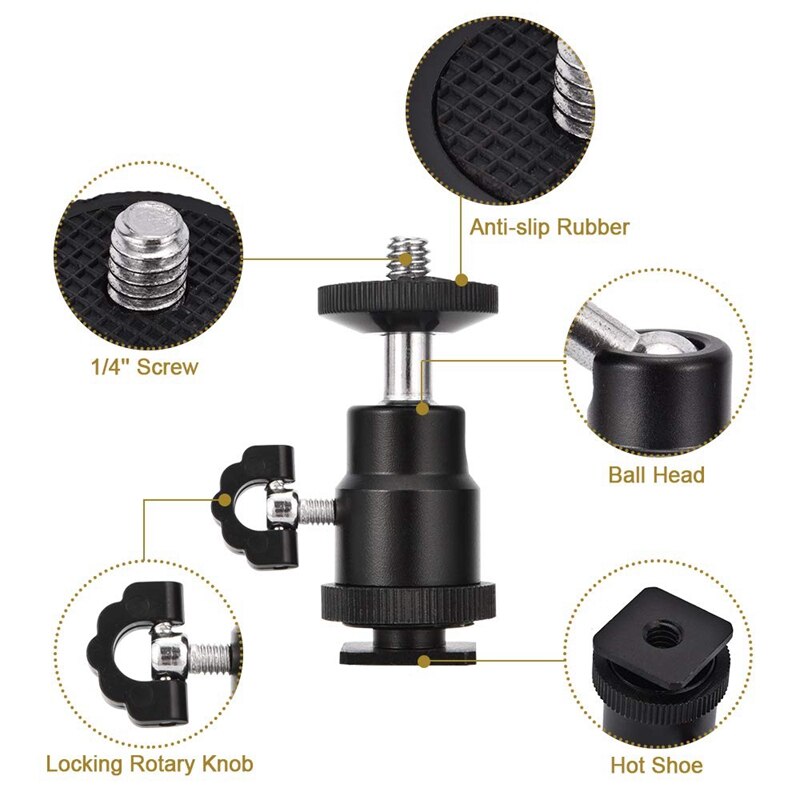 Anti-slip Rubber

1/4" Screw

Ball Head

Locking Rotary Knob

Hot Shoe