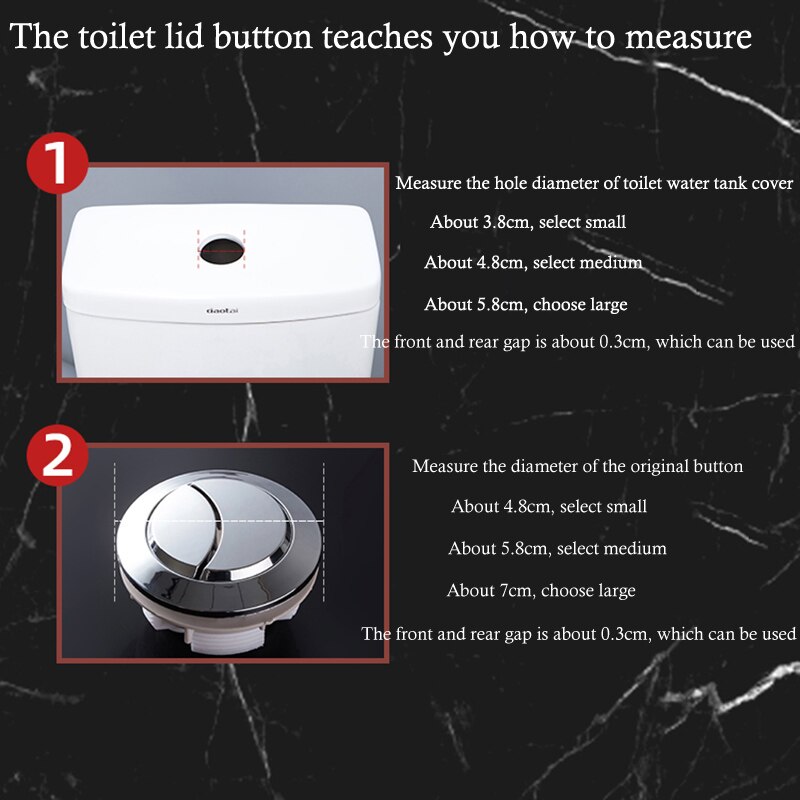 The toilet lid button teaches you how to measure

1

daotai

Measure the hole diameter of toilet water tank cover

About 3.8cm, select small

About 4.8cm, select medium

About 5.8cm, choose large

The front and rear gap is about 0.3cm, which can be used

2

Measure the diameter of the original button

About 4.8cm, select small

About 5.8cm, select medium

About 7cm, choose large

The front and rear gap is about 0.3cm, which can be used