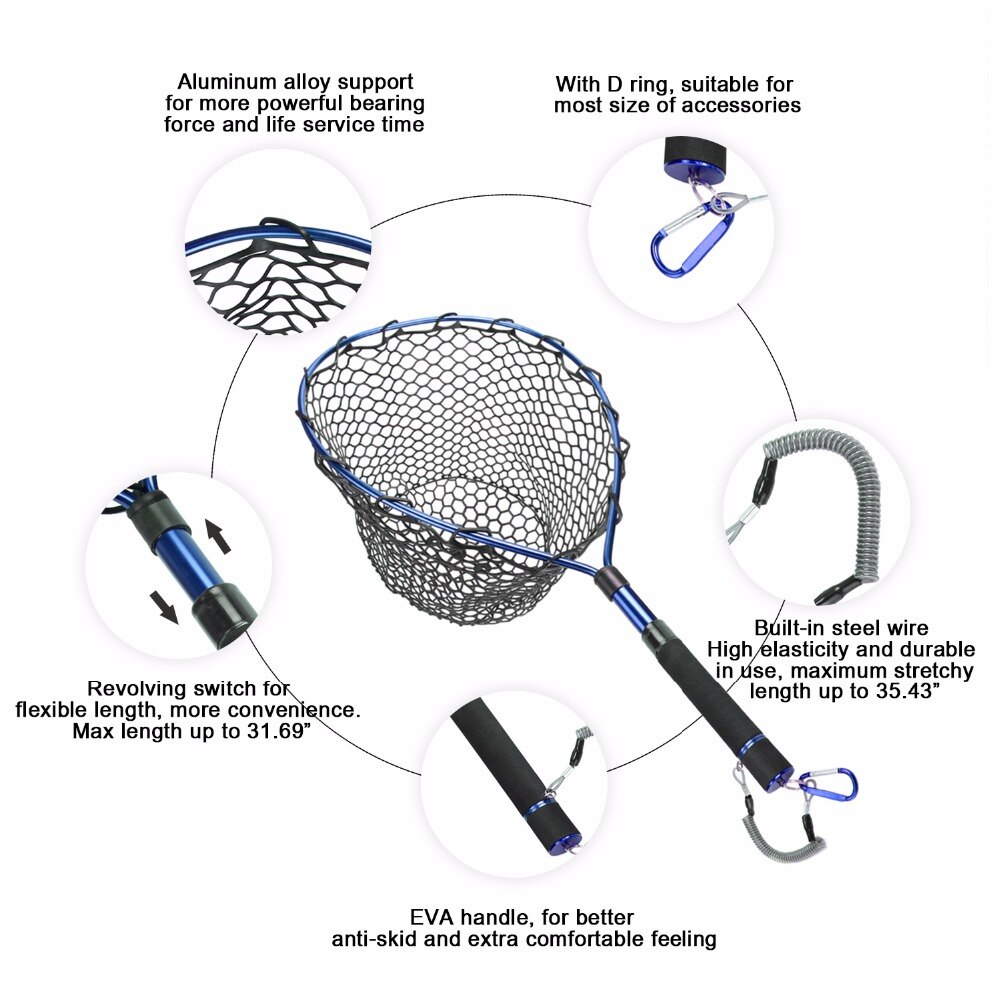 Aluminum alloy support for more powerful bearing force and life service time

With D ring, suitable for most size of accessories

Revolving switch for flexible length, more convenience. Max length up to 31.69”

Built-in steel wire High elasticity and durable in use, maximum stretchy length up to 35.43”

EVA handle, for better anti-skid and extra comfortable feeling