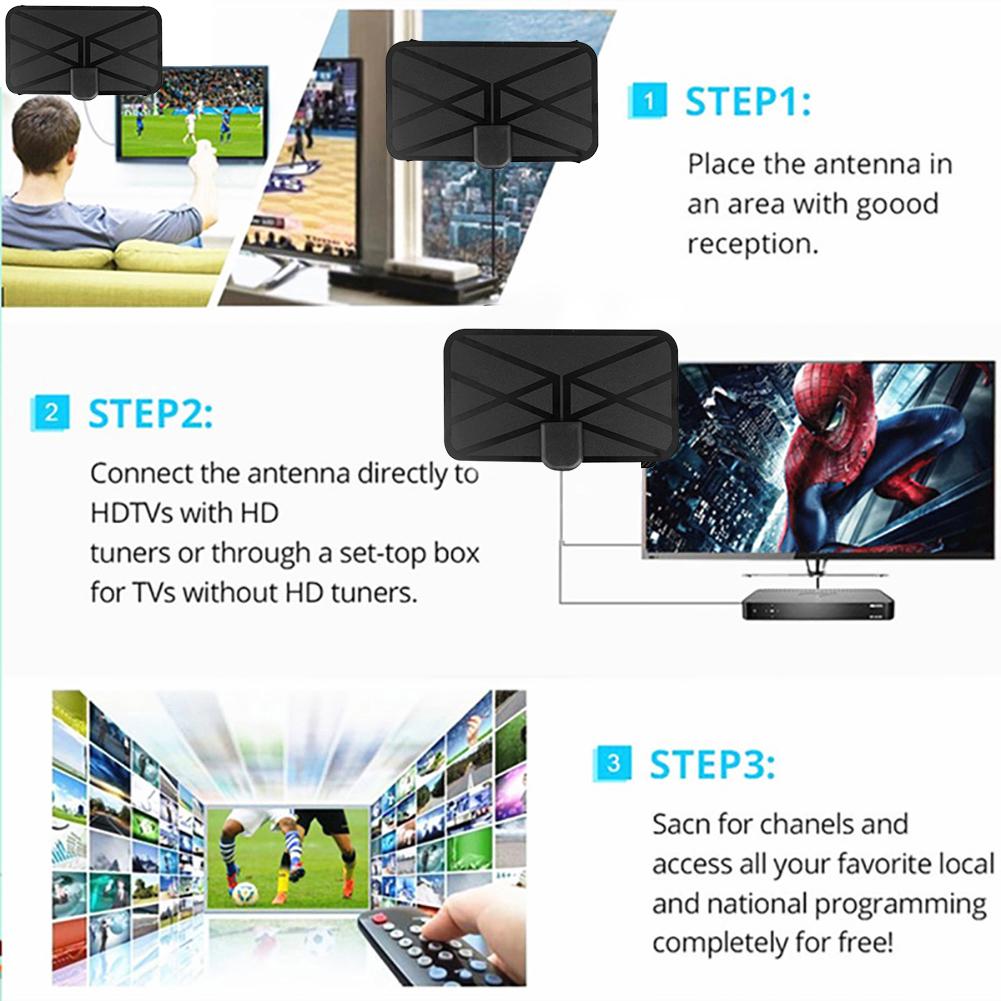 1 STEP1:

Place the antenna in an area with goood reception.

2 STEP2:

Connect the antenna directly to HDTVs with HD tuners or through a set-top box for TVs without HD tuners.

3 STEP3:

Sacn for chanels and access all your favorite local and national programming completely for free!