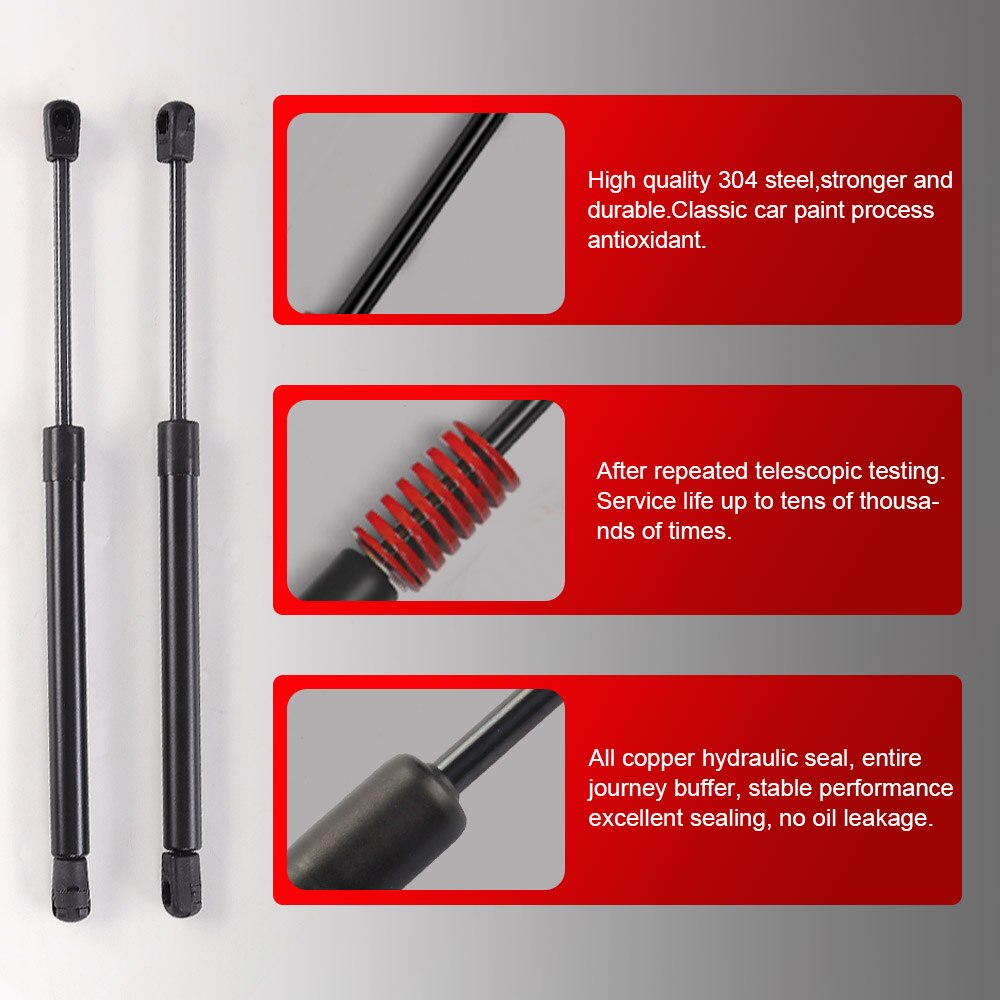 High quality 304 steel,stronger and durable.Classic car paint process antioxidant.

After repeated telescopic testing. Service life up to tens of thousands of times.

All copper hydraulic seal, entire journey buffer, stable performance excellent sealing, no oil leakage.