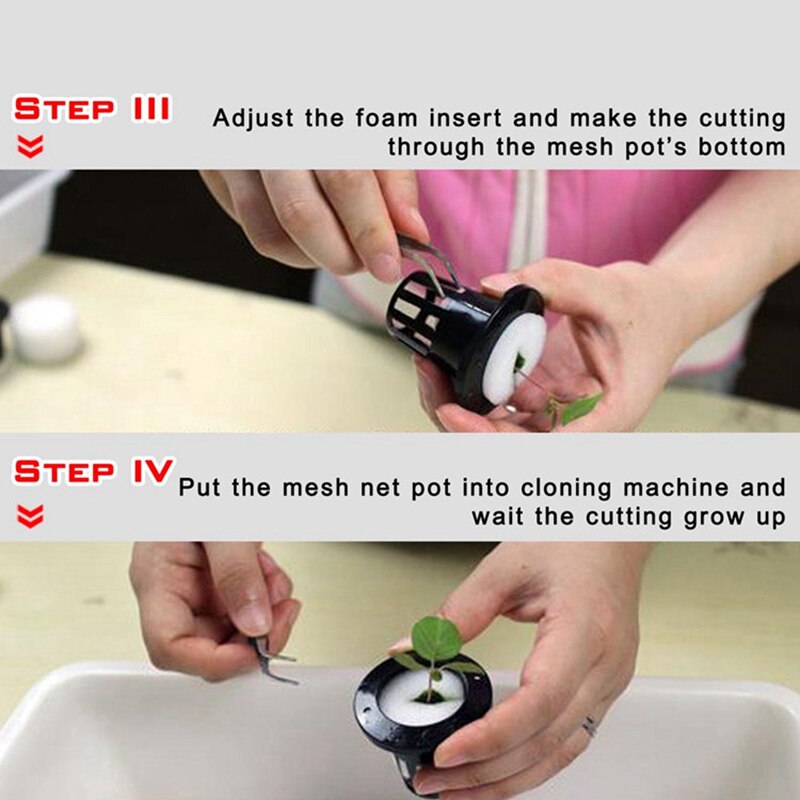 STEP III

Adjust the foam insert and make the cutting through the mesh pot's bottom

STEP IV

Put the mesh net pot into cloning machine and wait the cutting grow up