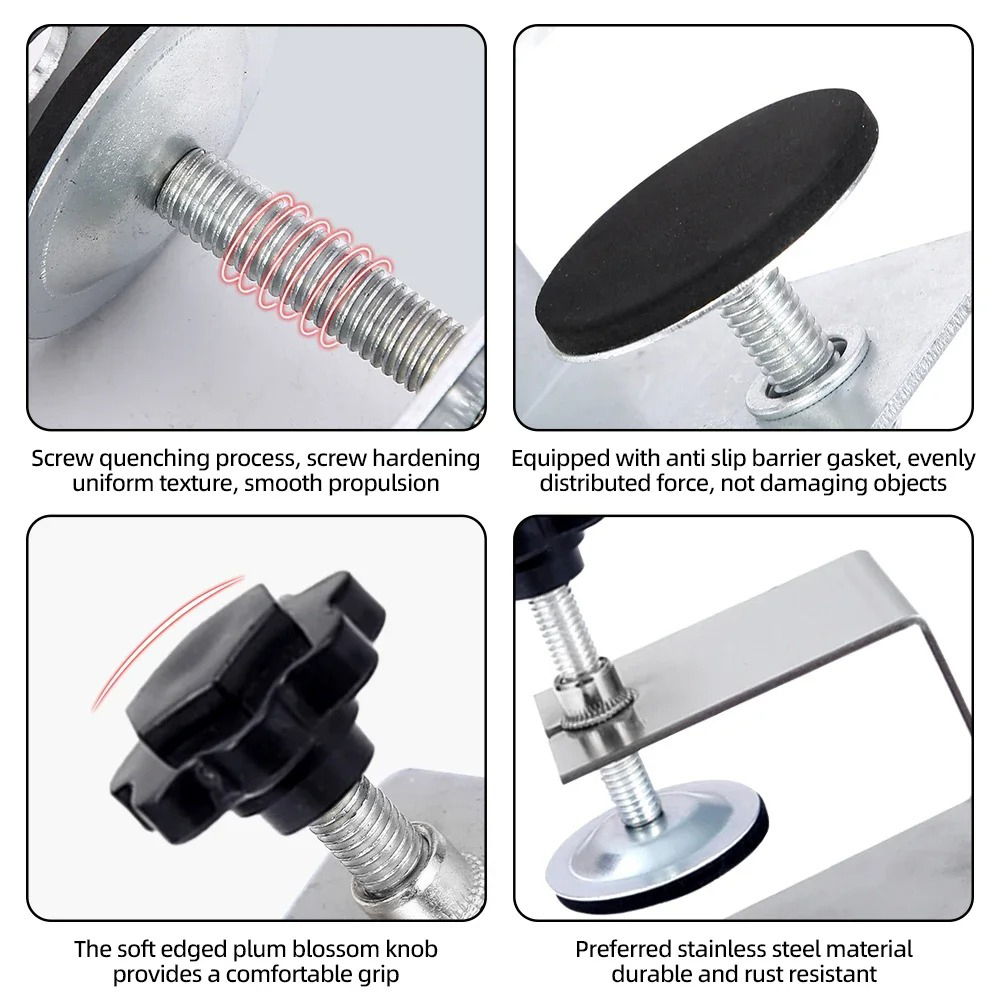 Screw quenching process, screw hardening uniform texture, smooth propulsion

Equipped with anti slip barrier gasket, evenly distributed force, not damaging objects

The soft edged plum blossom knob provides a comfortable grip

Preferred stainless steel material durable and rust resistant