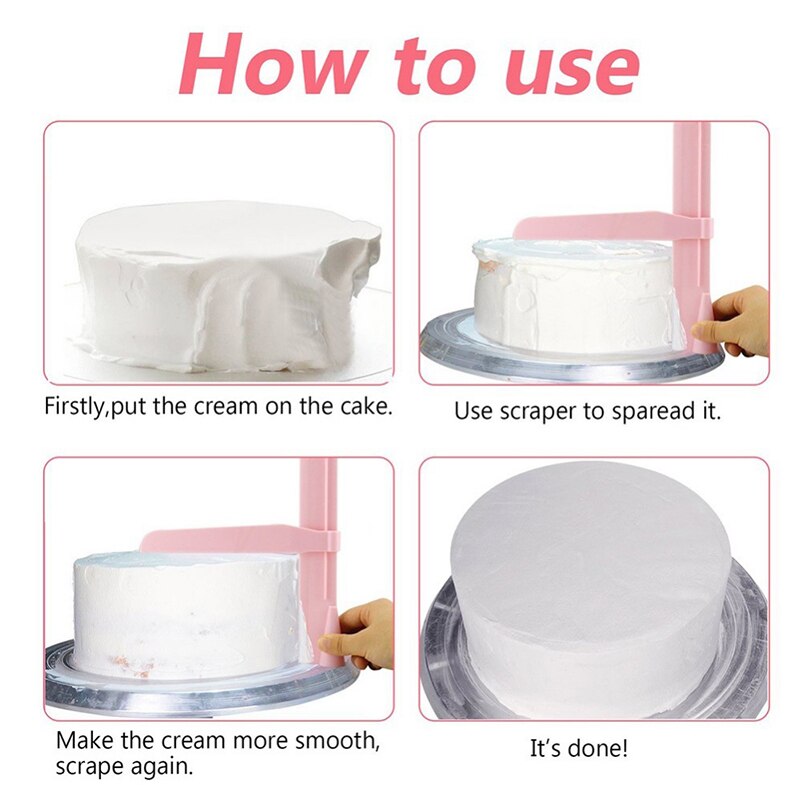 How to use

Firstly,put the cream on the cake.

Use scraper to sparead it.

Make the cream more smooth, scrape again.

It's done!