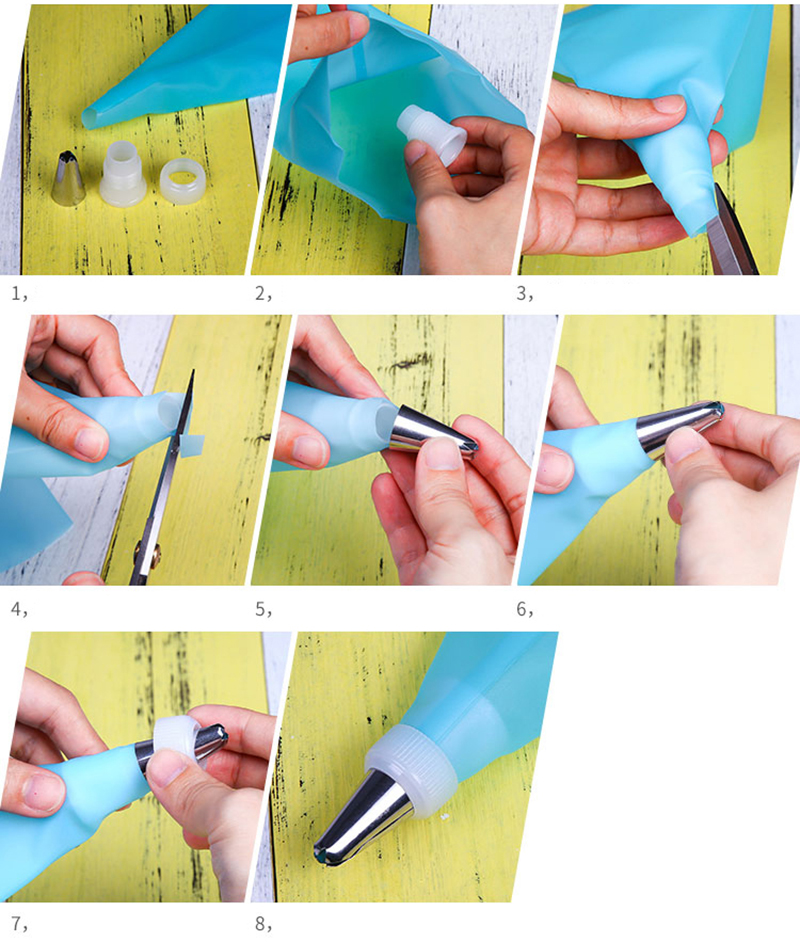 1,

2,

3,

4,

5,

6,

7,

8,