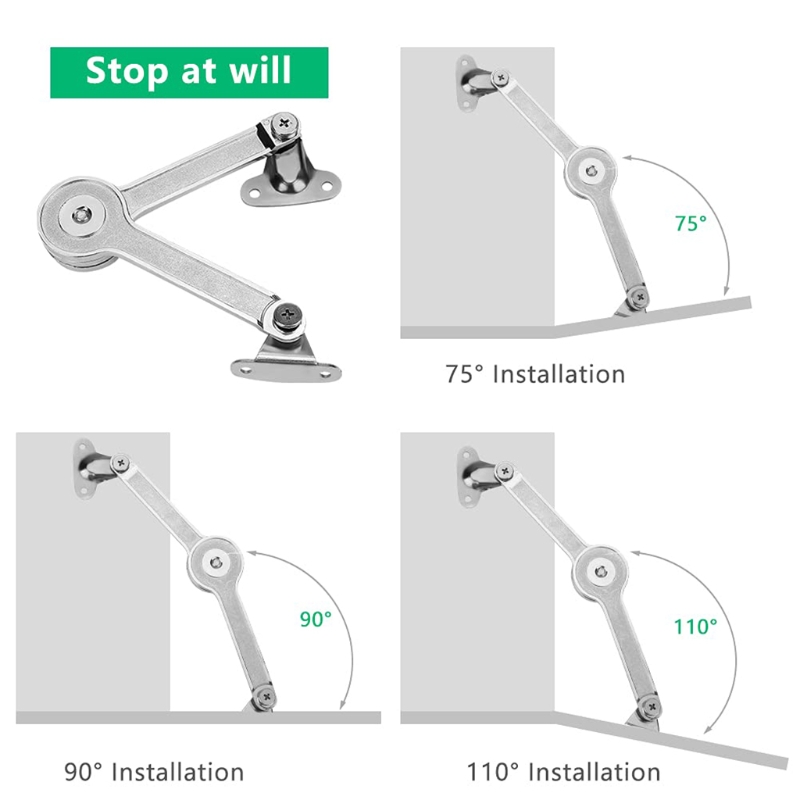 Stop at will

75°

75° Installation

90°

90° Installation

110°

110° Installation