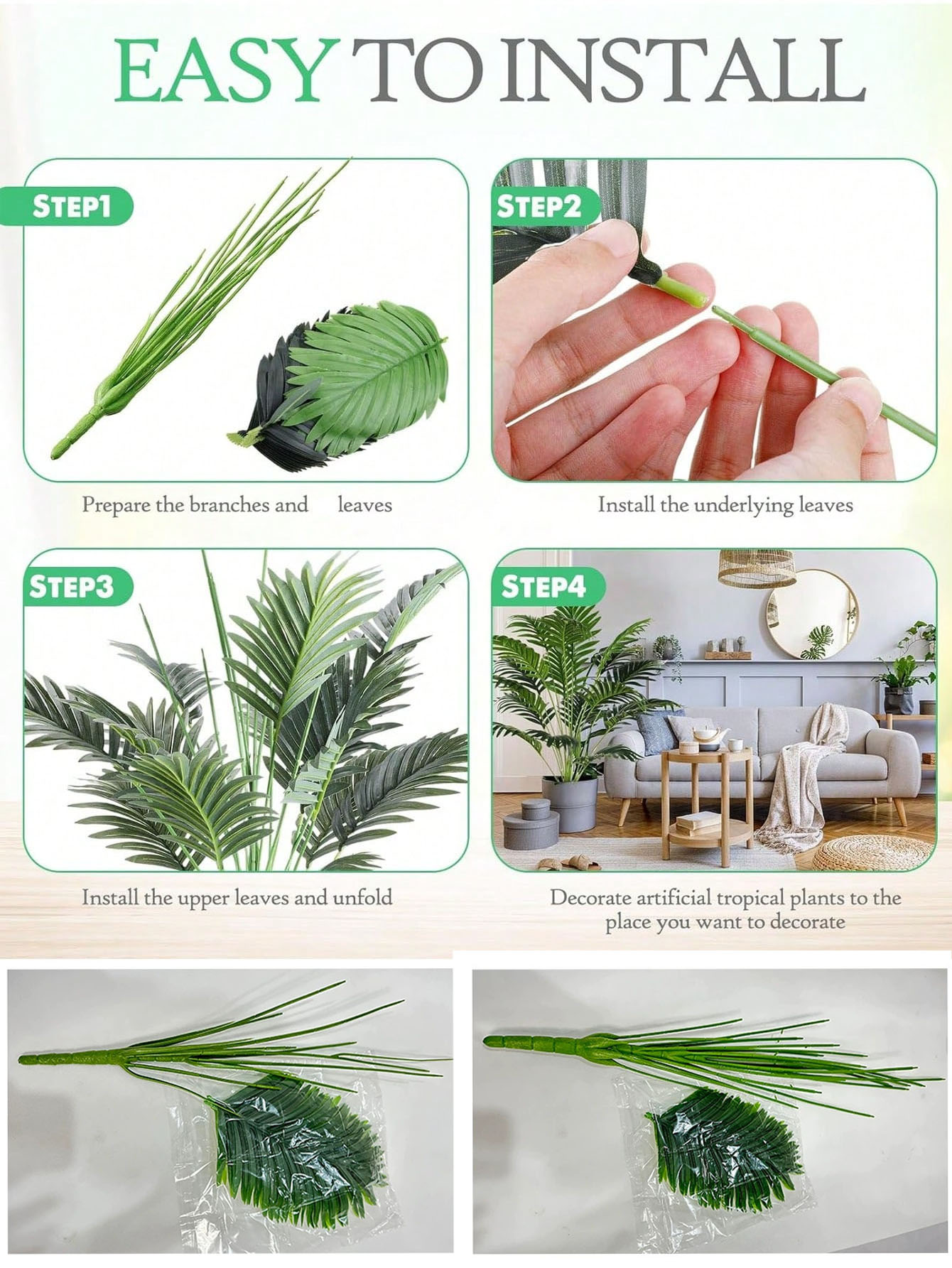 EASY TO INSTALL

STEP1

Prepare the branches and leaves

STEP2

Install the underlying leaves

STEP3

Install the upper leaves and unfold

STEP4

Decorate artificial tropical plants to the place you want to decorate