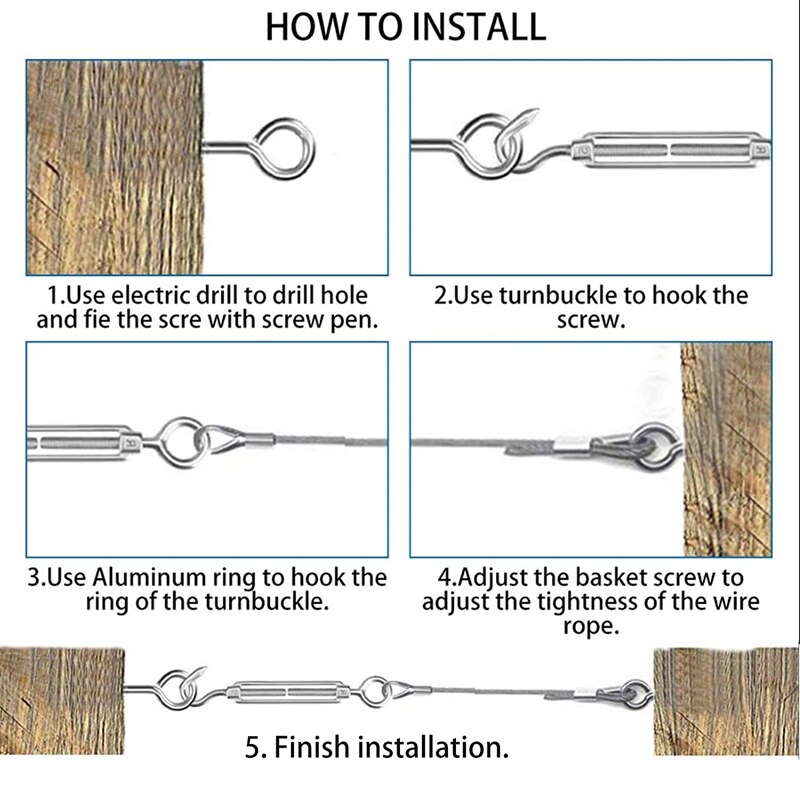 HOW TO INSTALL

1.Use electric drill to drill hole and fie the scre with screw pen.

2.Use turnbuckle to hook the screw.

3.Use Aluminum ring to hook the ring of the turnbuckle.

4.Adjust the basket screw to adjust the tightness of the wire rope.

5. Finish installation.