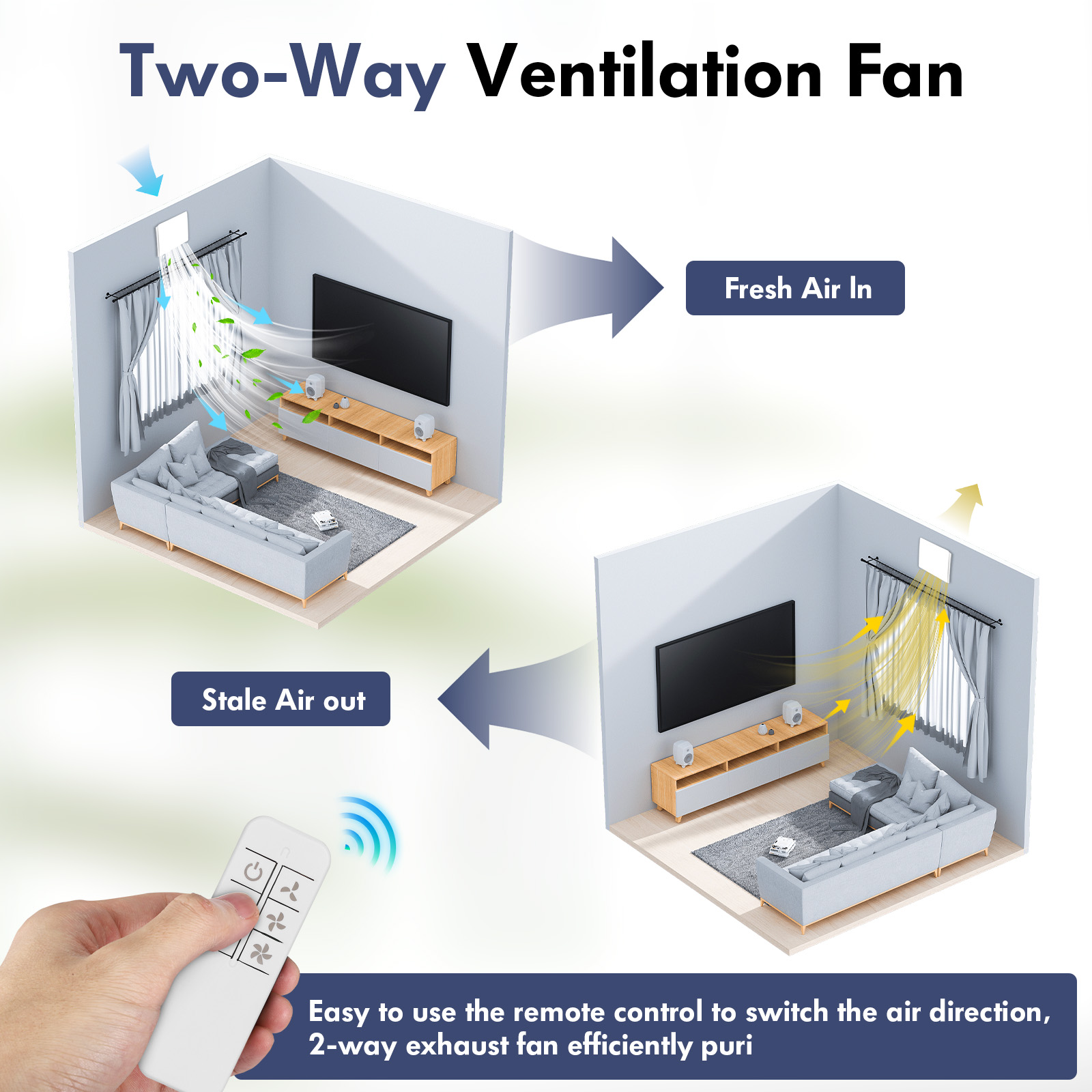 Two-Way Ventilation Fan

Fresh Air In

Stale Air out

Easy to use the remote control to switch the air direction, 2-way exhaust fan efficiently puri