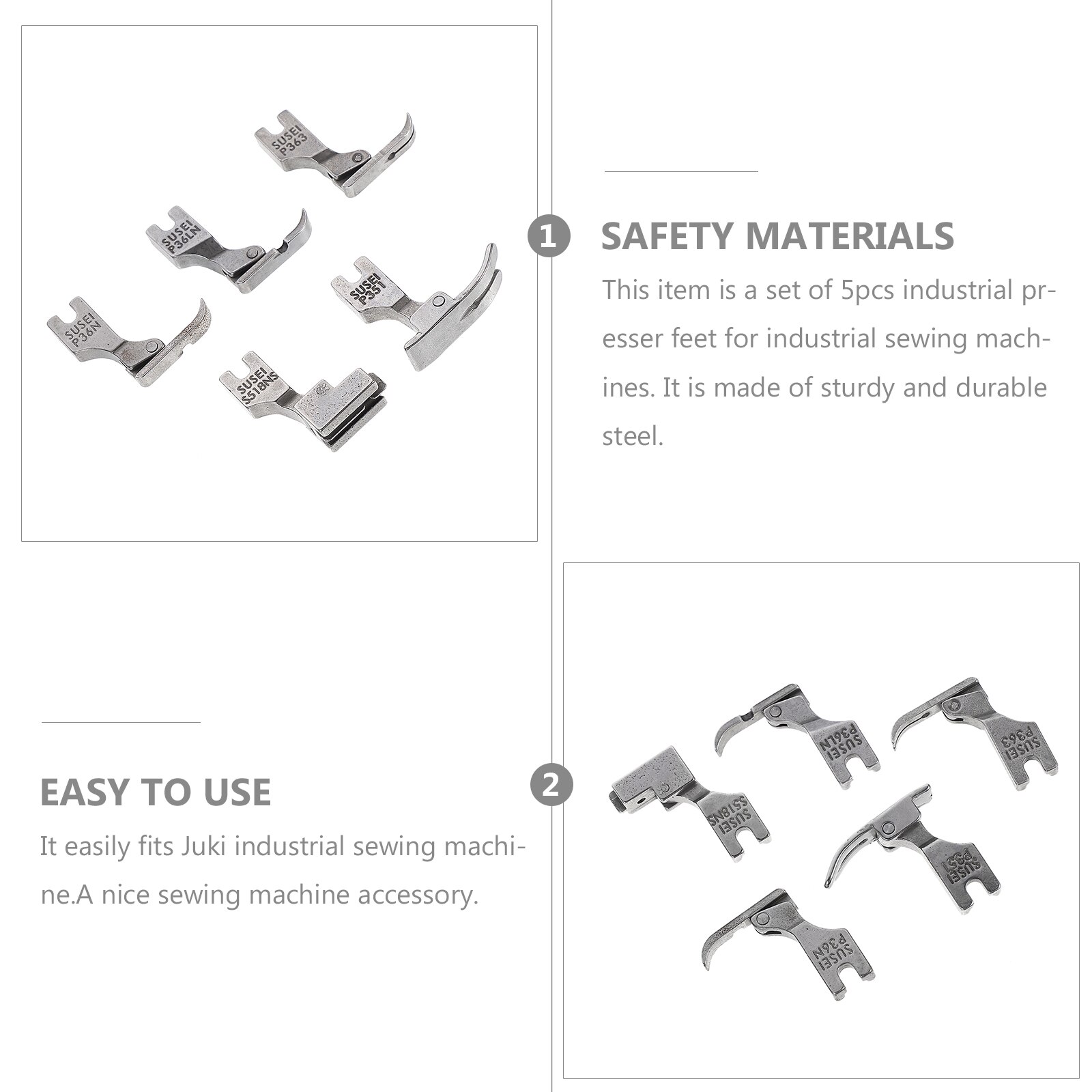 SUSEI P363

SUSEI P36LN

SUSEI P351

SUSEI P36N

SUSEI S518NS

1

SAFETY MATERIALS

This item is a set of 5pcs industrial presser feet for industrial sewing machines. It is made of sturdy and durable steel.

EASY TO USE

It easily fits Juki industrial sewing machine.A nice sewing machine accessory.

2

SUSEI P36LN

SUSEI P363

SUSEI S518NS

SUSEI P351

SUSEI P36N