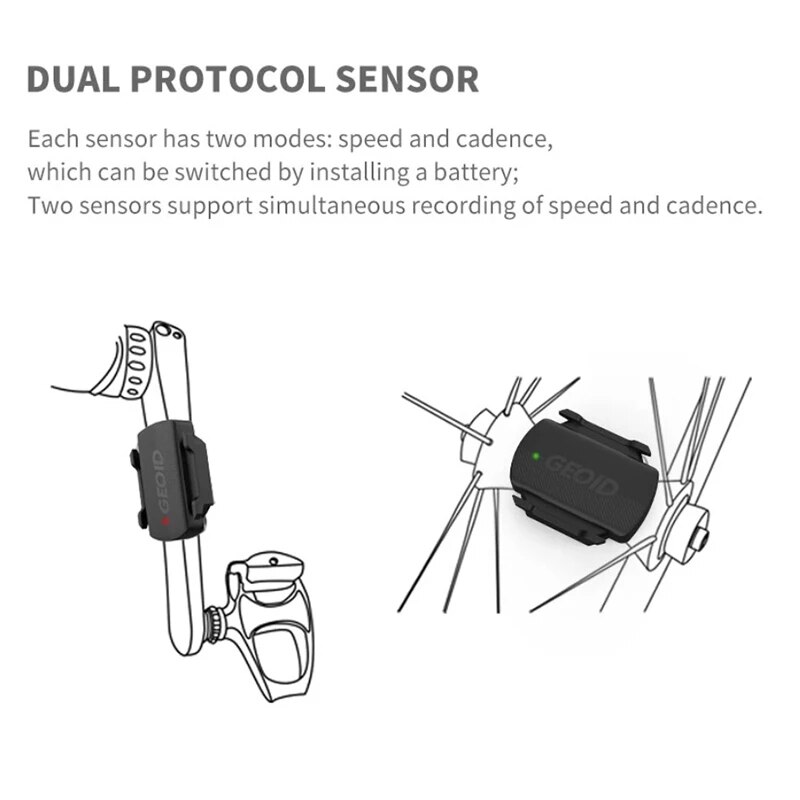 DUAL PROTOCOL SENSOR

Each sensor has two modes: speed and cadence, which can be switched by installing a battery; Two sensors support simultaneous recording of speed and cadence.

GEOID

GEOID