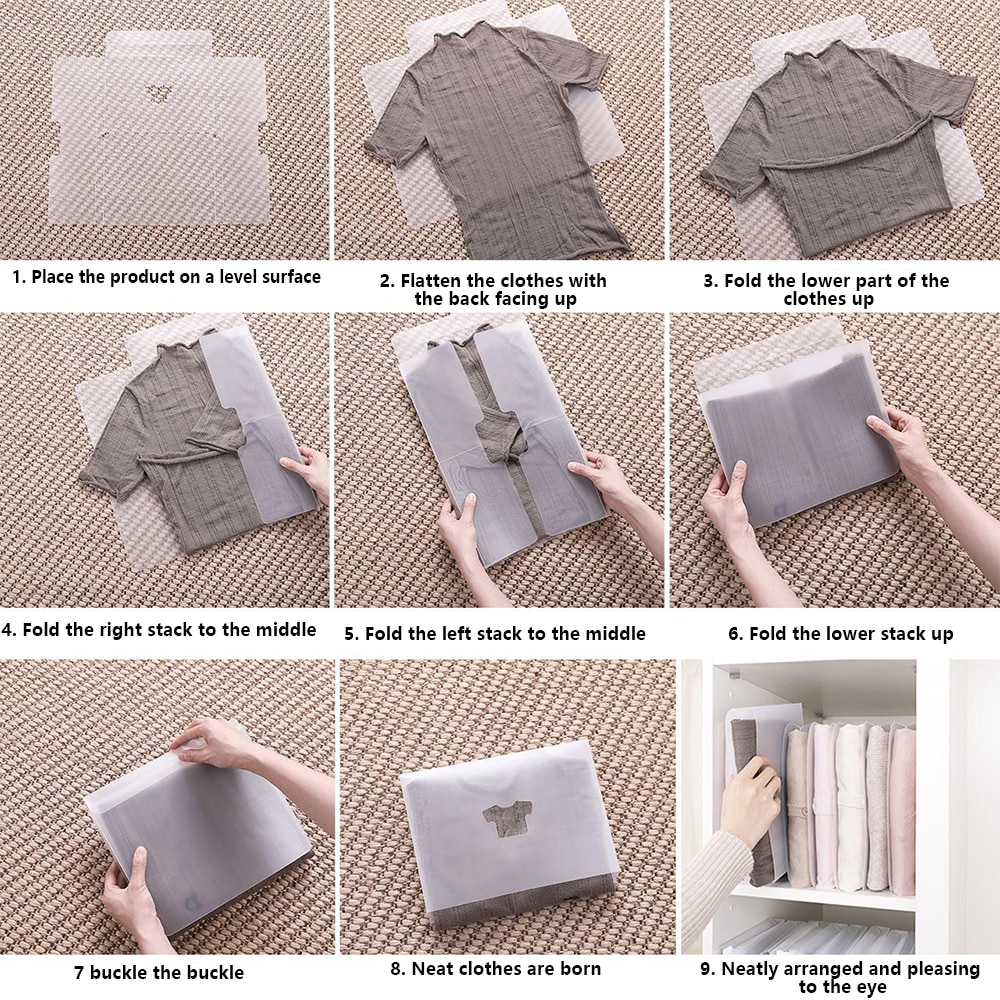 1. Place the product on a level surface

2. Flatten the clothes with the back facing up

3. Fold the lower part of the clothes up

4. Fold the right stack to the middle

5. Fold the left stack to the middle

6. Fold the lower stack up

7 buckle the buckle

8. Neat clothes are born

9. Neatly arranged and pleasing to the eye