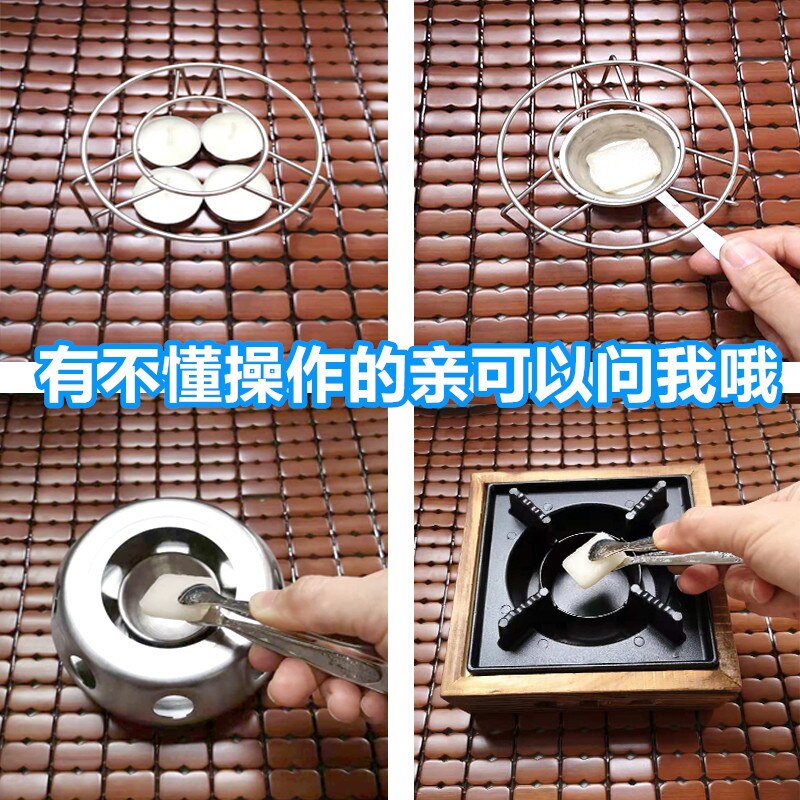 有不懂操作的亲可以问我哦