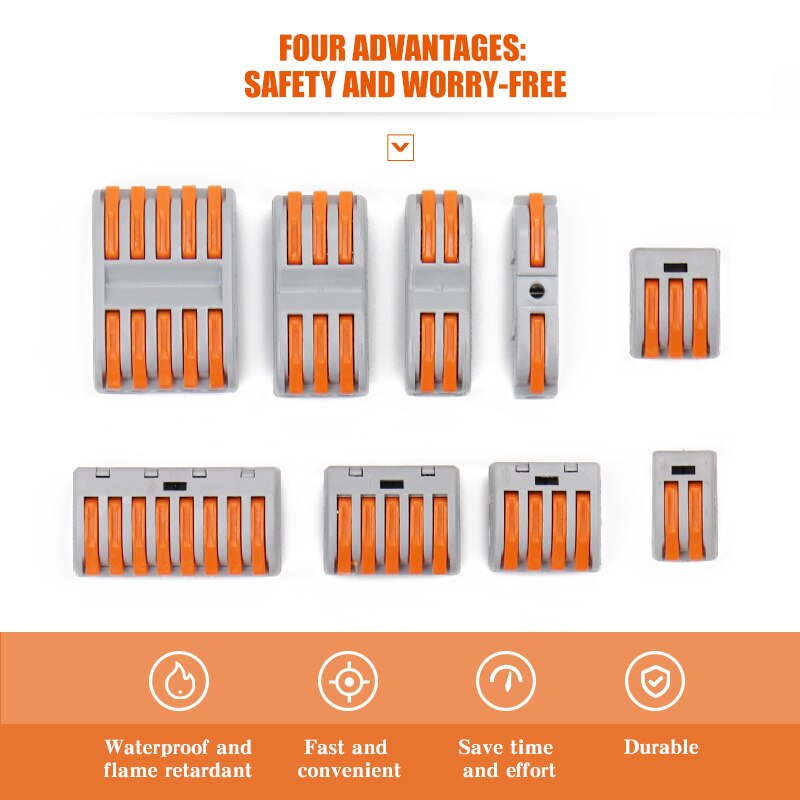 FOUR ADVANTAGES:
SAFETY AND WORRY-FREE

Waterproof and flame retardant

Fast and convenient

Save time and effort

Durable