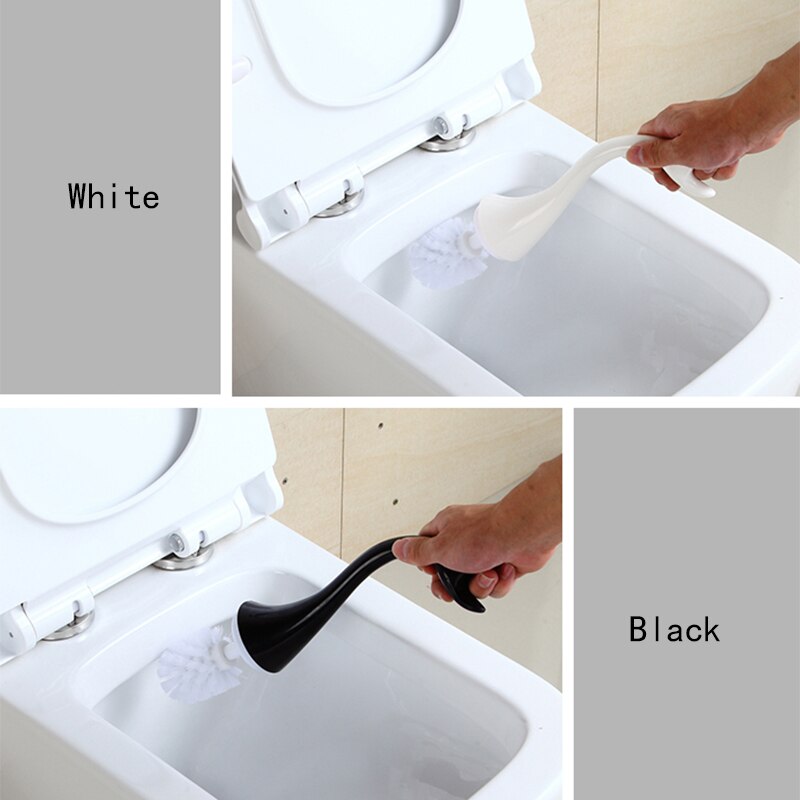 White

Black