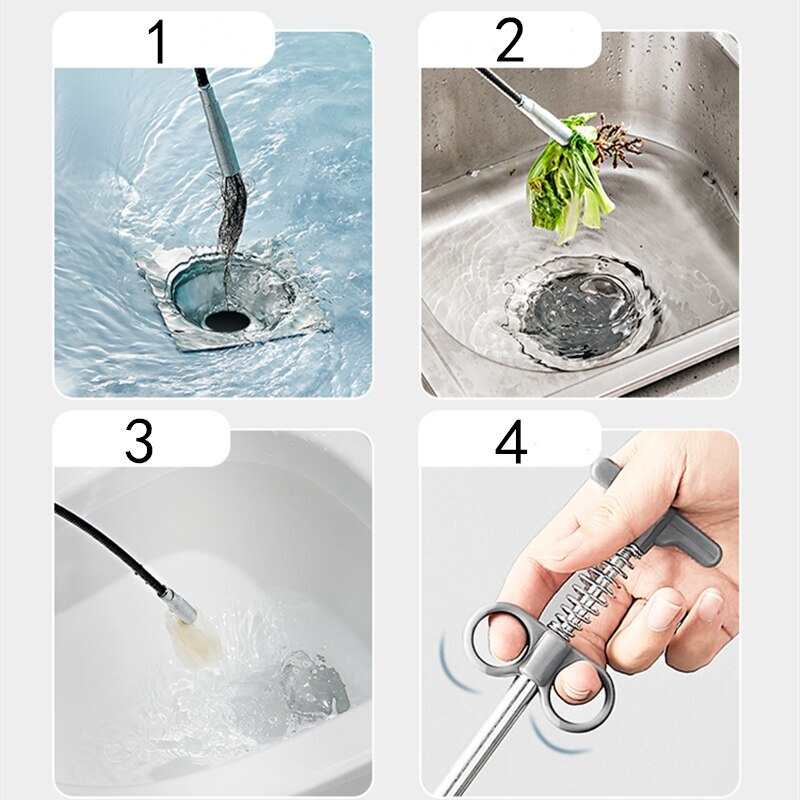 1

2

3

4