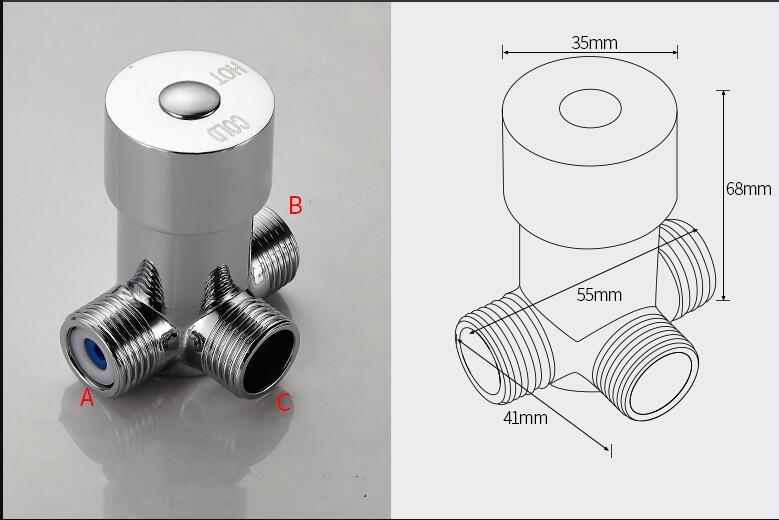 HOT
COLD
B
A
C
35mm
68mm
55mm
41mm