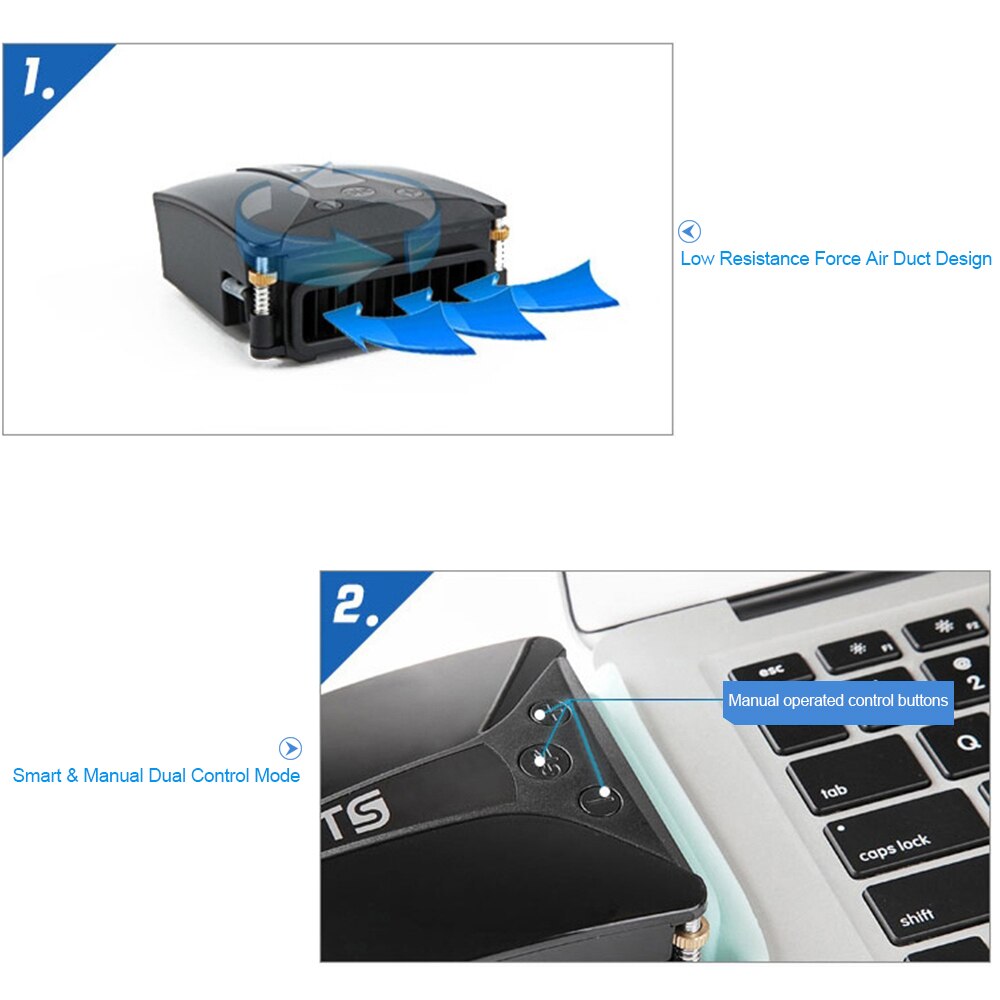 1.

Low Resistance Force Air Duct Design

2.

Smart & Manual Dual Control Mode

Manual operated control buttons

TS

esc
F1
F2
2
Q
tab
caps lock
shift