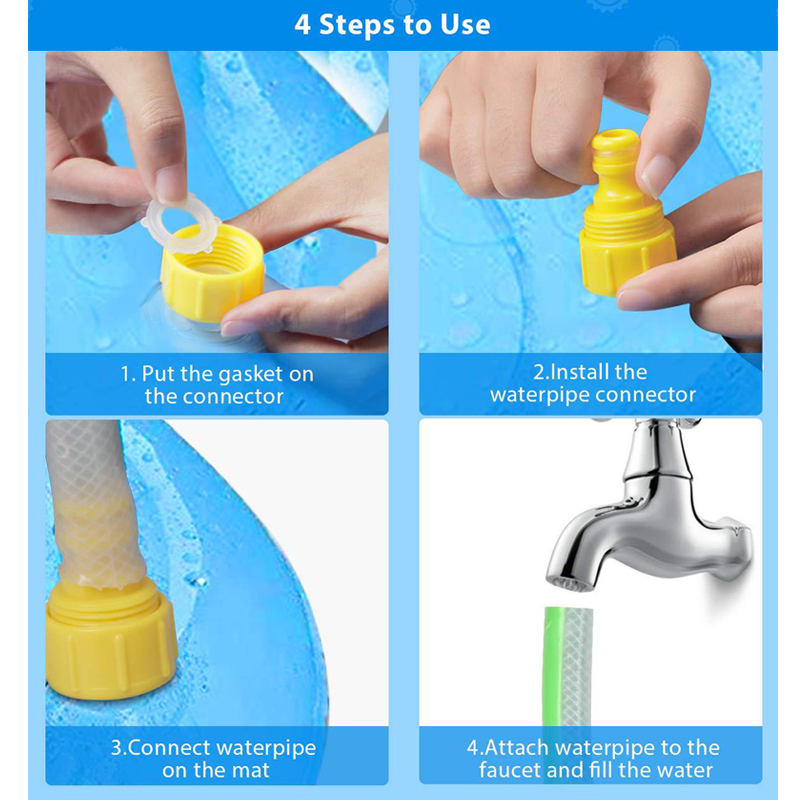 4 Steps to Use

1. Put the gasket on the connector

2.Install the waterpipe connector

3.Connect waterpipe on the mat

4.Attach waterpipe to the faucet and fill the water