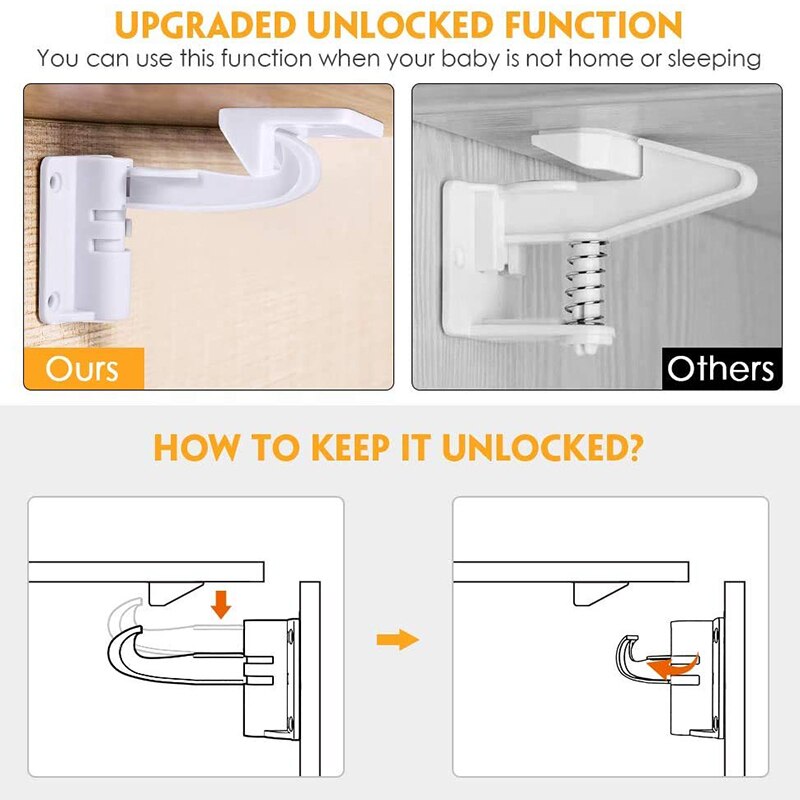 UPGRADED UNLOCKED FUNCTION
You can use this function when your baby is not home or sleeping

Ours

Others

HOW TO KEEP IT UNLOCKED?